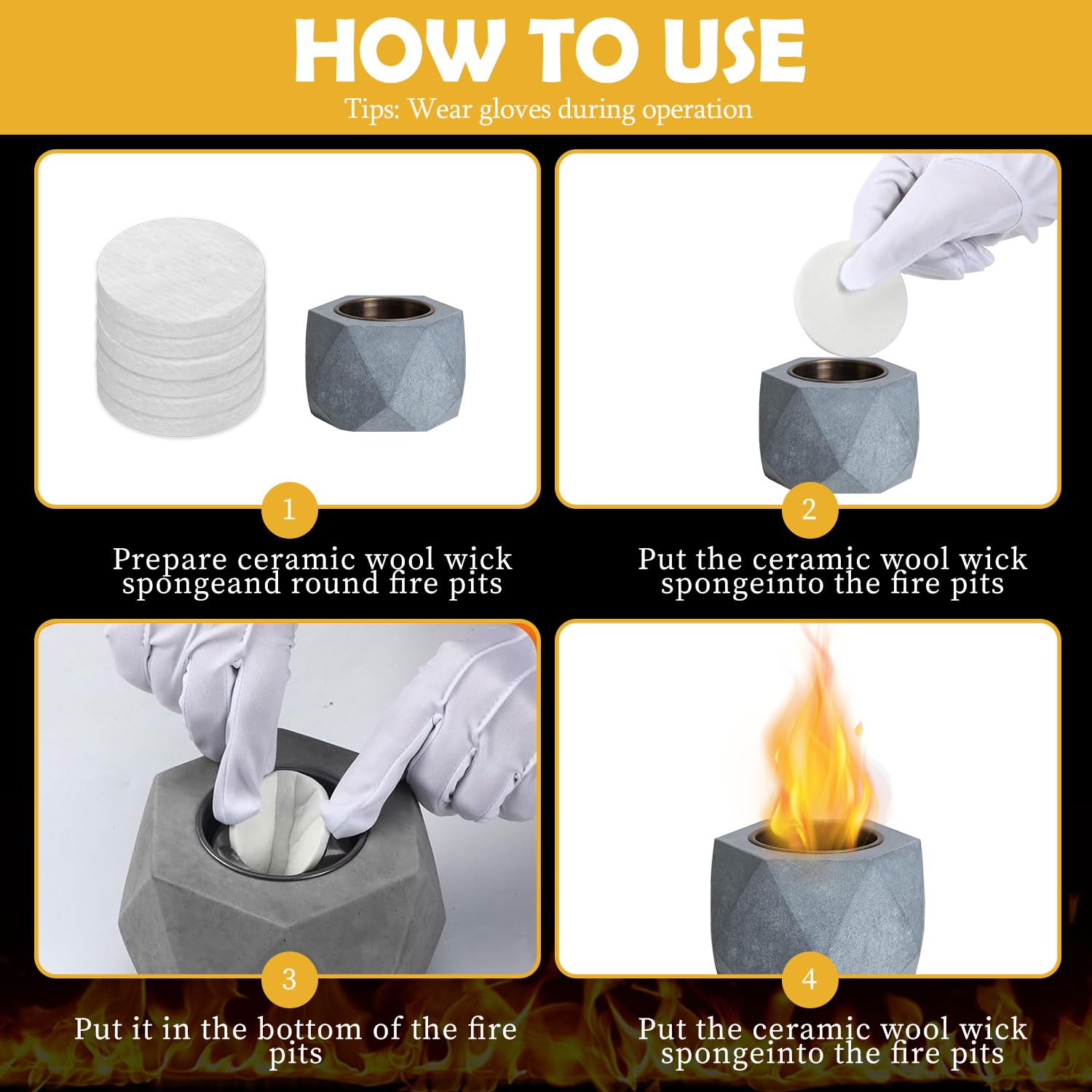 HOW TO USE

Tips: Wear gloves during operation

1

Prepare ceramic wool wick spongeand round fire pits

2

Put the ceramic wool wick spongeinto the fire pits

3

Put it in the bottom of the fire pits

4

Put the ceramic wool wick spongeinto the fire pits