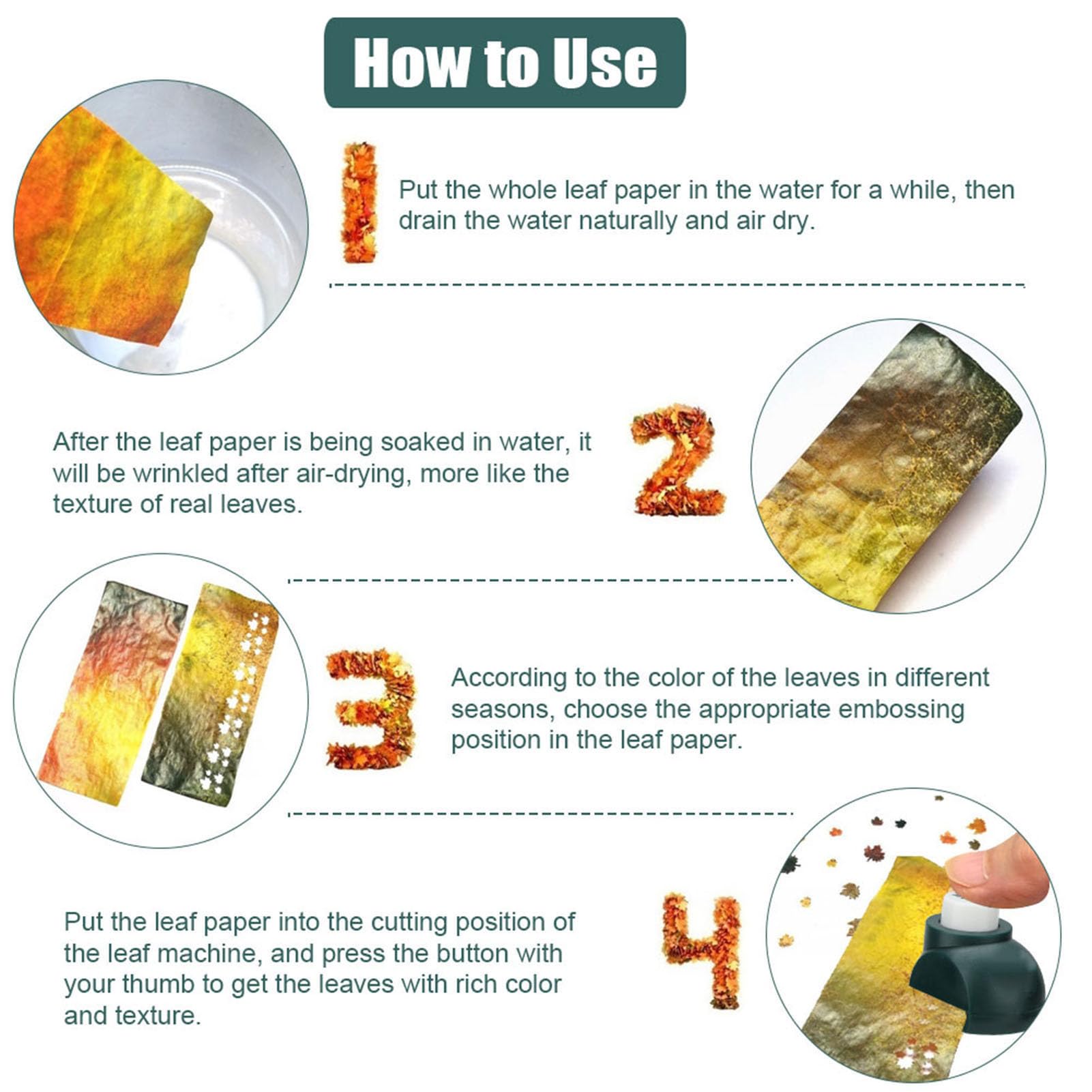 How to Use

1

Put the whole leaf paper in the water for a while, then drain the water naturally and air dry.

After the leaf paper is being soaked in water, it will be wrinkled after air-drying, more like the texture of real leaves.

2

3

According to the color of the leaves in different seasons, choose the appropriate embossing position in the leaf paper.

Put the leaf paper into the cutting position of the leaf machine, and press the button with your thumb to get the leaves with rich color and texture.

4