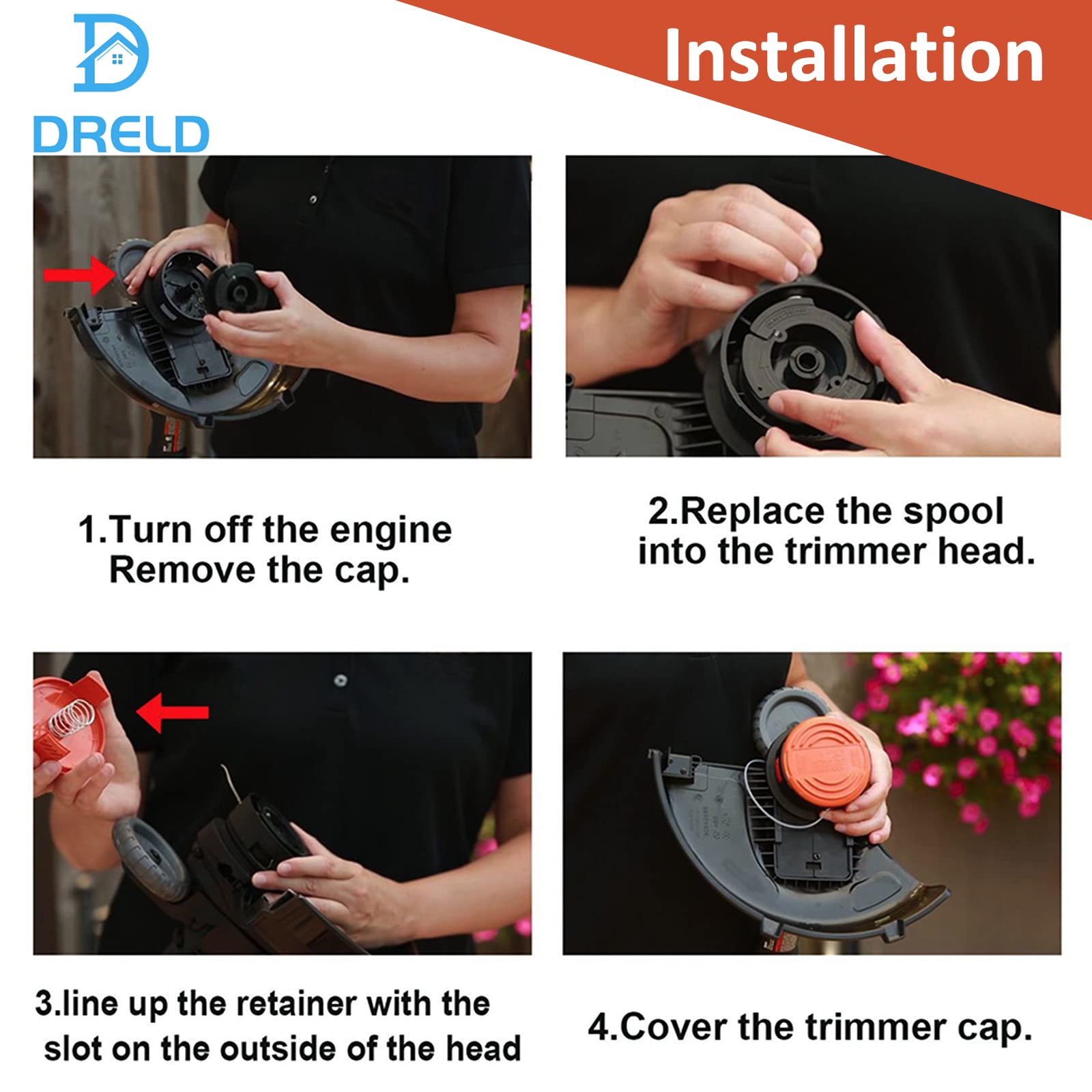 DRELD

Installation

1.Turn off the engine
Remove the cap.

2.Replace the spool
into the trimmer head.

3.line up the retainer with the
slot on the outside of the head

4.Cover the trimmer cap.