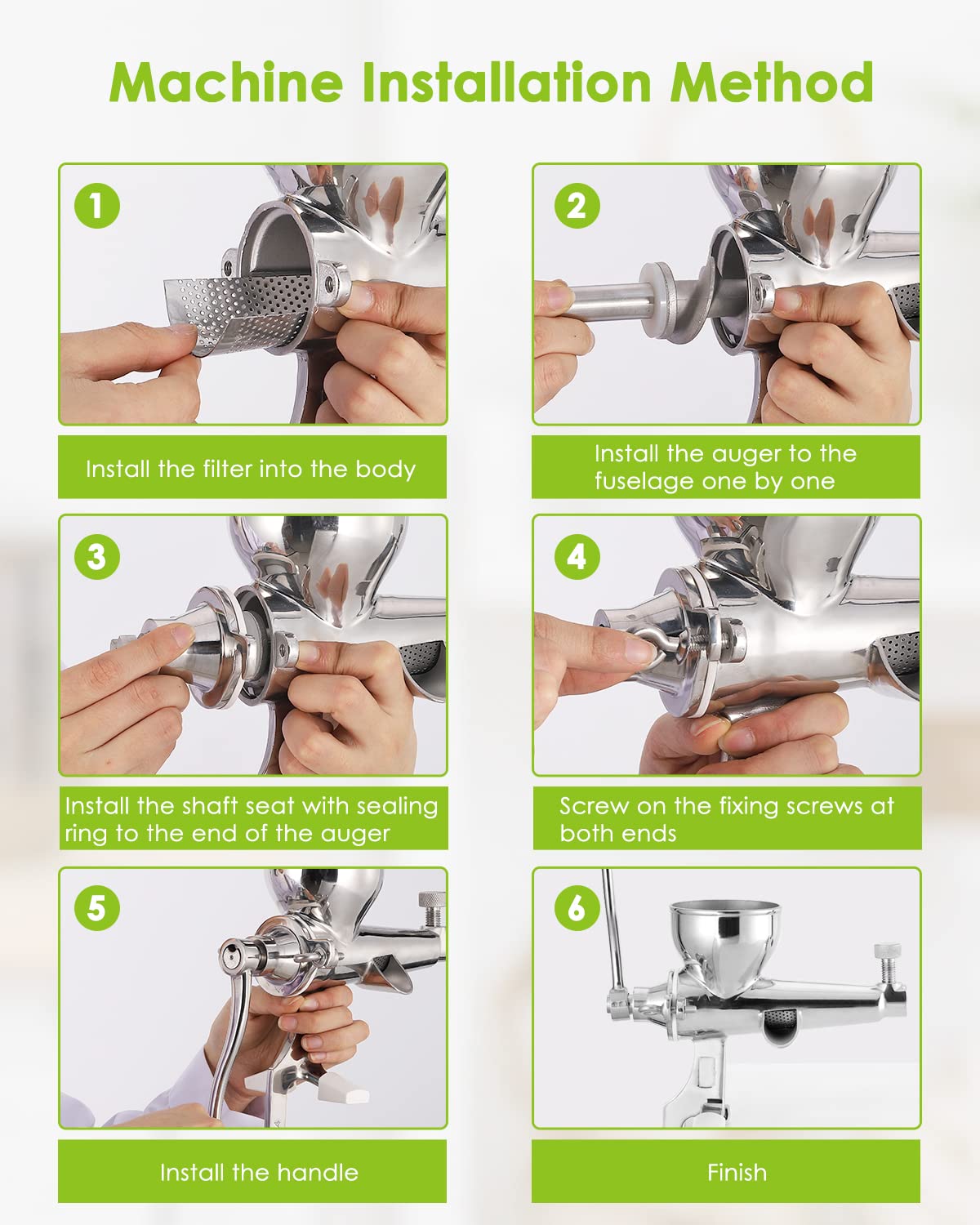 Machine Installation Method

1

Install the filter into the body

2

Install the auger to the fuselage one by one

3

Install the shaft seat with sealing ring to the end of the auger

4

Screw on the fixing screws at both ends

5

Install the handle

6

Finish