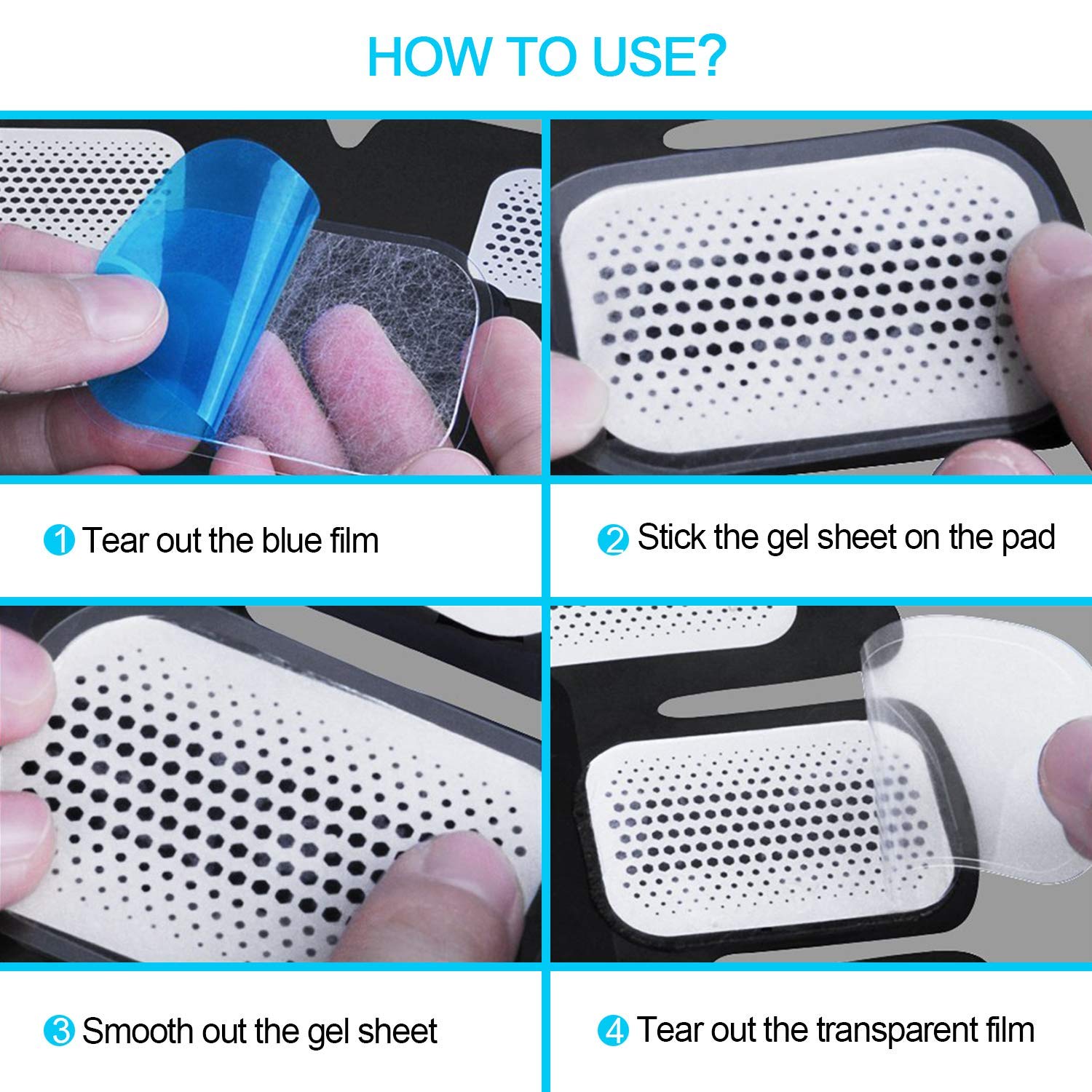 HOW TO USE?

1 Tear out the blue film

2 Stick the gel sheet on the pad

3 Smooth out the gel sheet

4 Tear out the transparent film