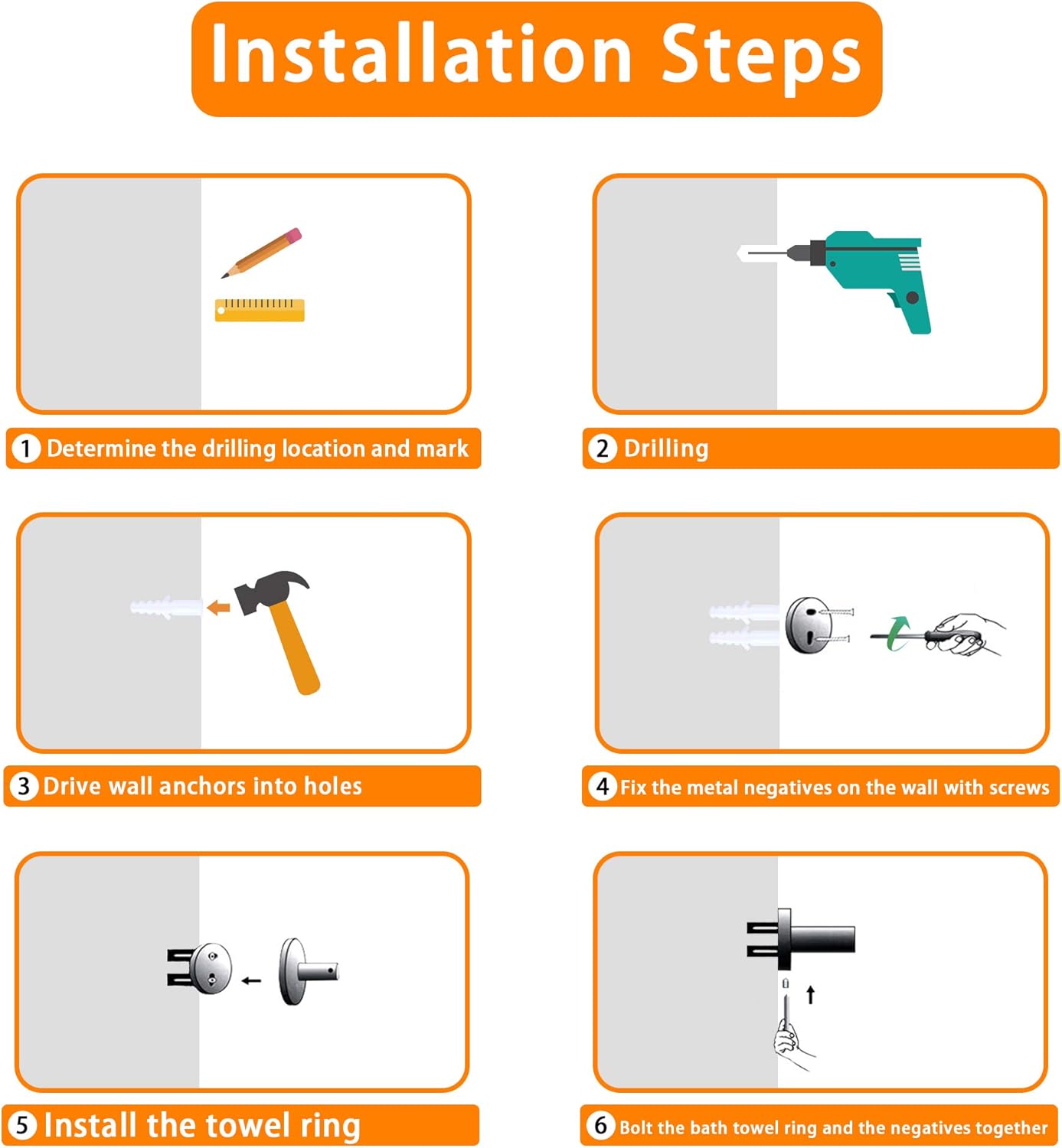 Installation Steps

1 Determine the drilling location and mark

2 Drilling

3 Drive wall anchors into holes

4 Fix the metal negatives on the wall with screws

5 Install the towel ring

6 Bolt the bath towel ring and the negatives together