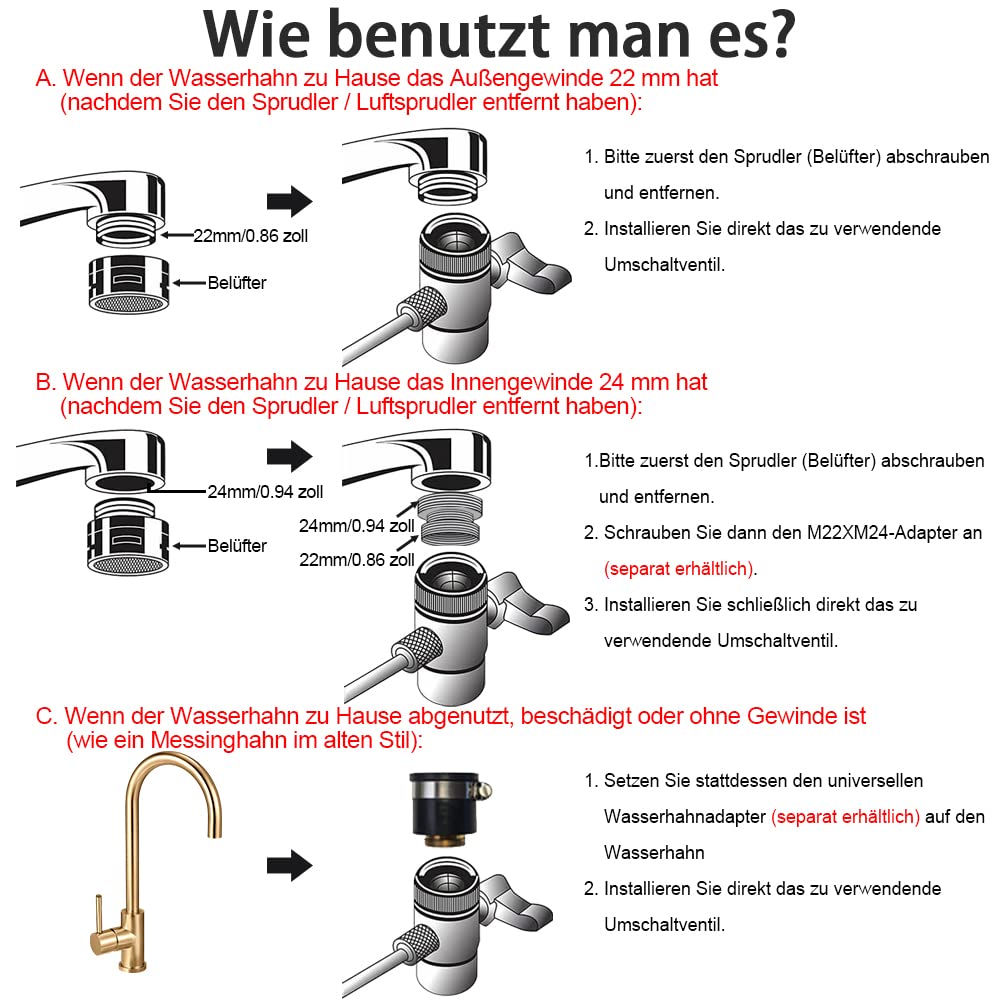 Wie benutzt man es?

A. Wenn der Wasserhahn zu Hause das Außengewinde 22 mm hat (nachdem Sie den Sprudler / Luftsprudler entfernt haben):

22mm/0.86 zoll

Belüfter

1. Bitte zuerst den Sprudler (Belüfter) abschrauben und entfernen.

2. Installieren Sie direkt das zu verwendende Umschaltventil.

B. Wenn der Wasserhahn zu Hause das Innengewinde 24 mm hat (nachdem Sie den Sprudler / Luftsprudler entfernt haben):

24mm/0.94 zoll

Belüfter

24mm/0.94 zoll

22mm/0.86 zoll

1.Bitte zuerst den Sprudler (Belüfter) abschrauben und entfernen.

2. Schrauben Sie dann den M22XM24-Adapter an (separat erhältlich).

3. Installieren Sie schließlich direkt das zu verwendende Umschaltventil.

C. Wenn der Wasserhahn zu Hause abgenutzt, beschädigt oder ohne Gewinde ist (wie ein Messinghahn im alten Stil):

1. Setzen Sie stattdessen den universellen Wasserhahnadapter (separat erhältlich) auf den Wasserhahn

2. Installieren Sie direkt das zu verwendende Umschaltventil.