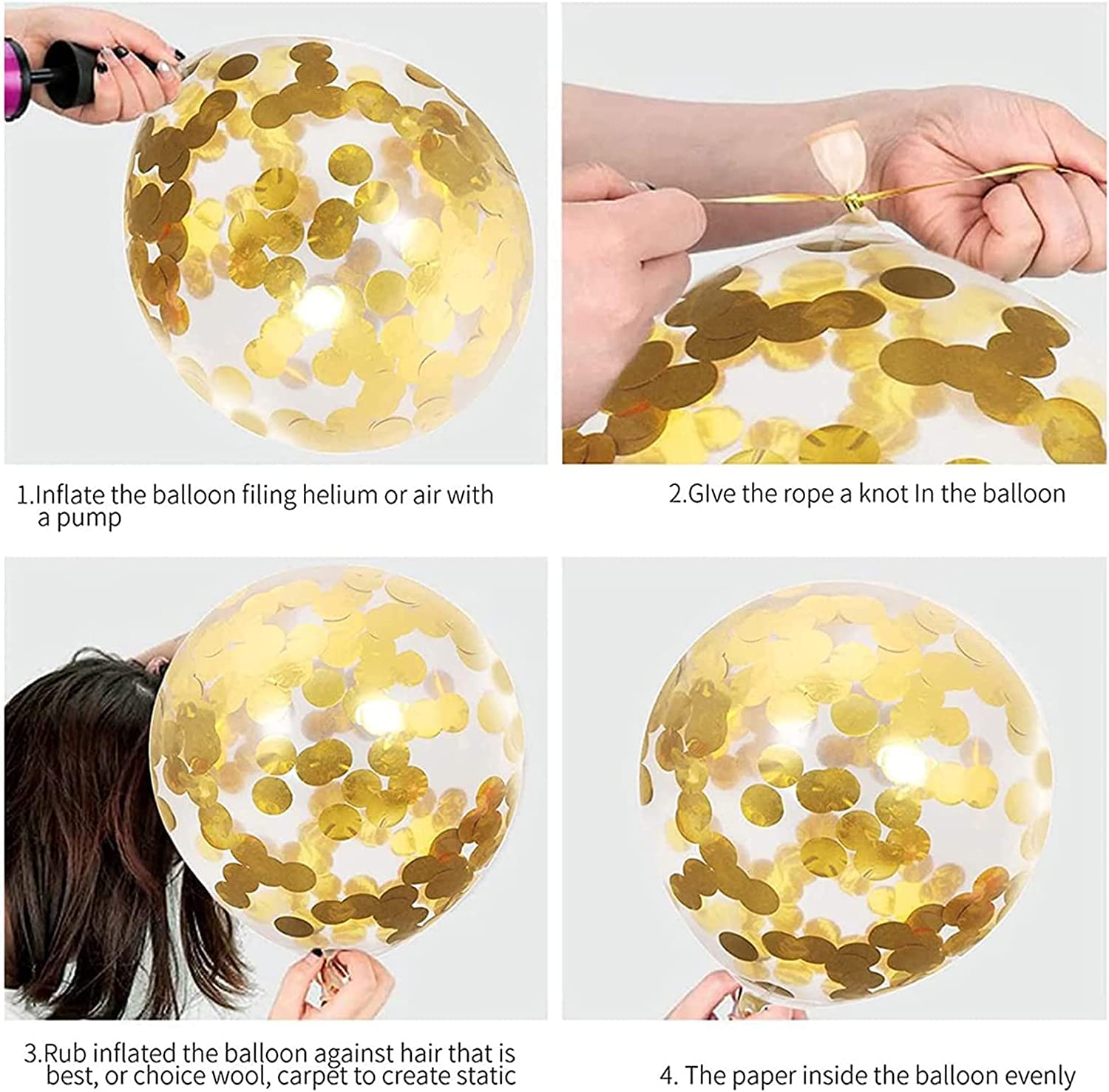 1.Inflate the balloon filing helium or air with a pump

2.GIve the rope a knot In the balloon

3.Rub inflated the balloon against hair that is best, or choice wool, carpet to create static

4. The paper inside the balloon evenly