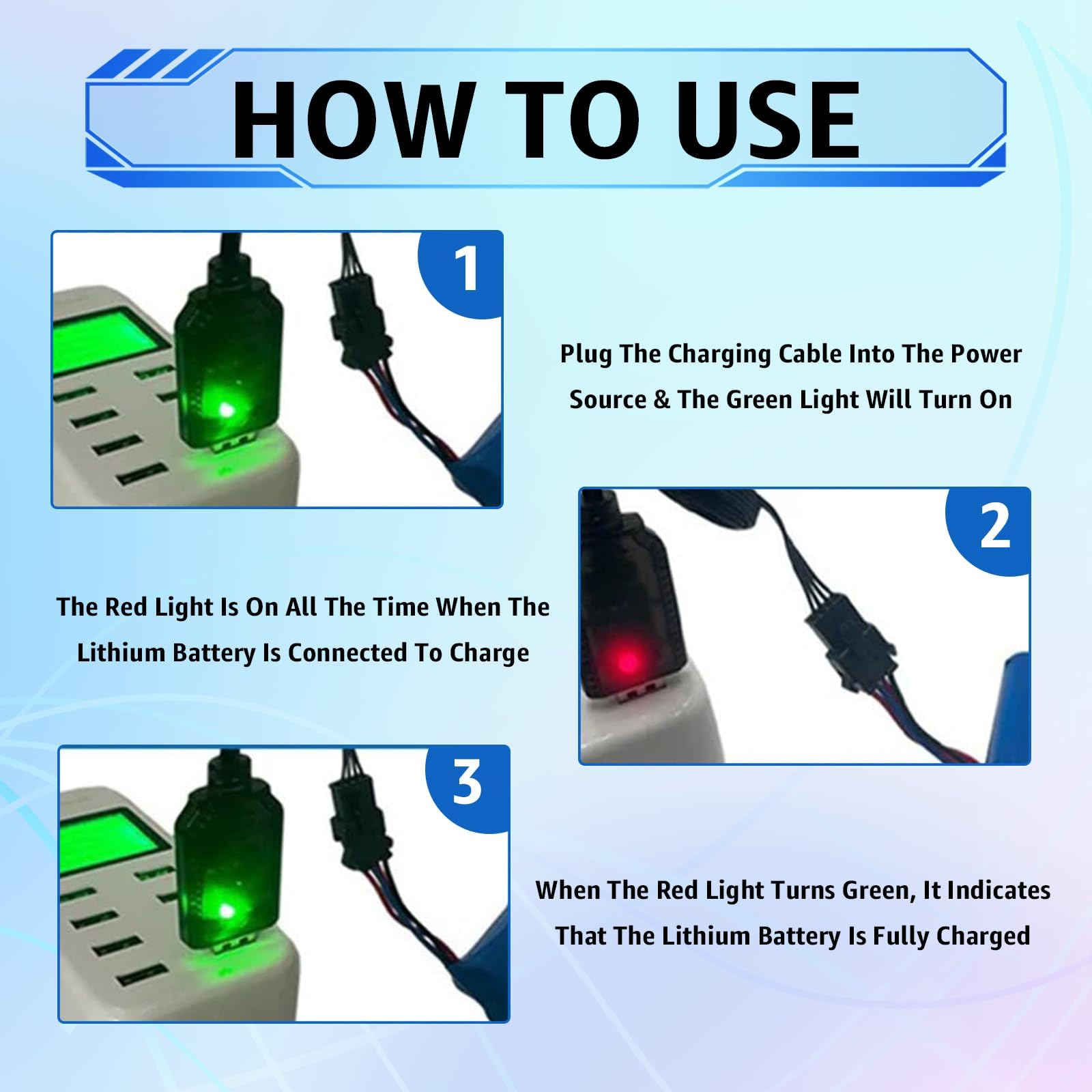 HOW TO USE

1

Plug The Charging Cable Into The Power Source & The Green Light Will Turn On

2

The Red Light Is On All The Time When The Lithium Battery Is Connected To Charge

3

When The Red Light Turns Green, It Indicates That The Lithium Battery Is Fully Charged