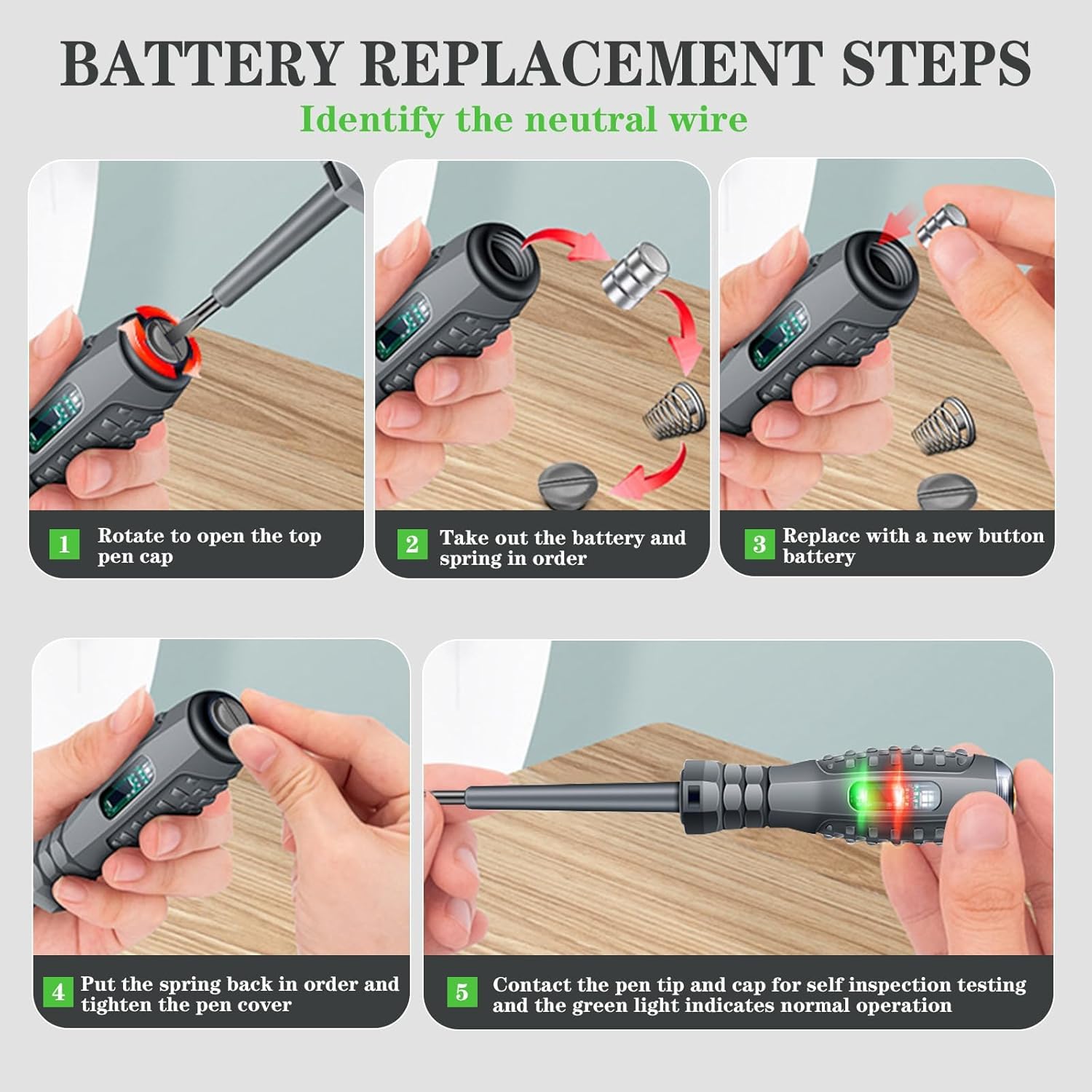 BATTERY REPLACEMENT STEPS

Identify the neutral wire

1 Rotate to open the top pen cap

2 Take out the battery and spring in order

3 Replace with a new button battery

4 Put the spring back in order and tighten the pen cover

5 Contact the pen tip and cap for self inspection testing and the green light indicates normal operation