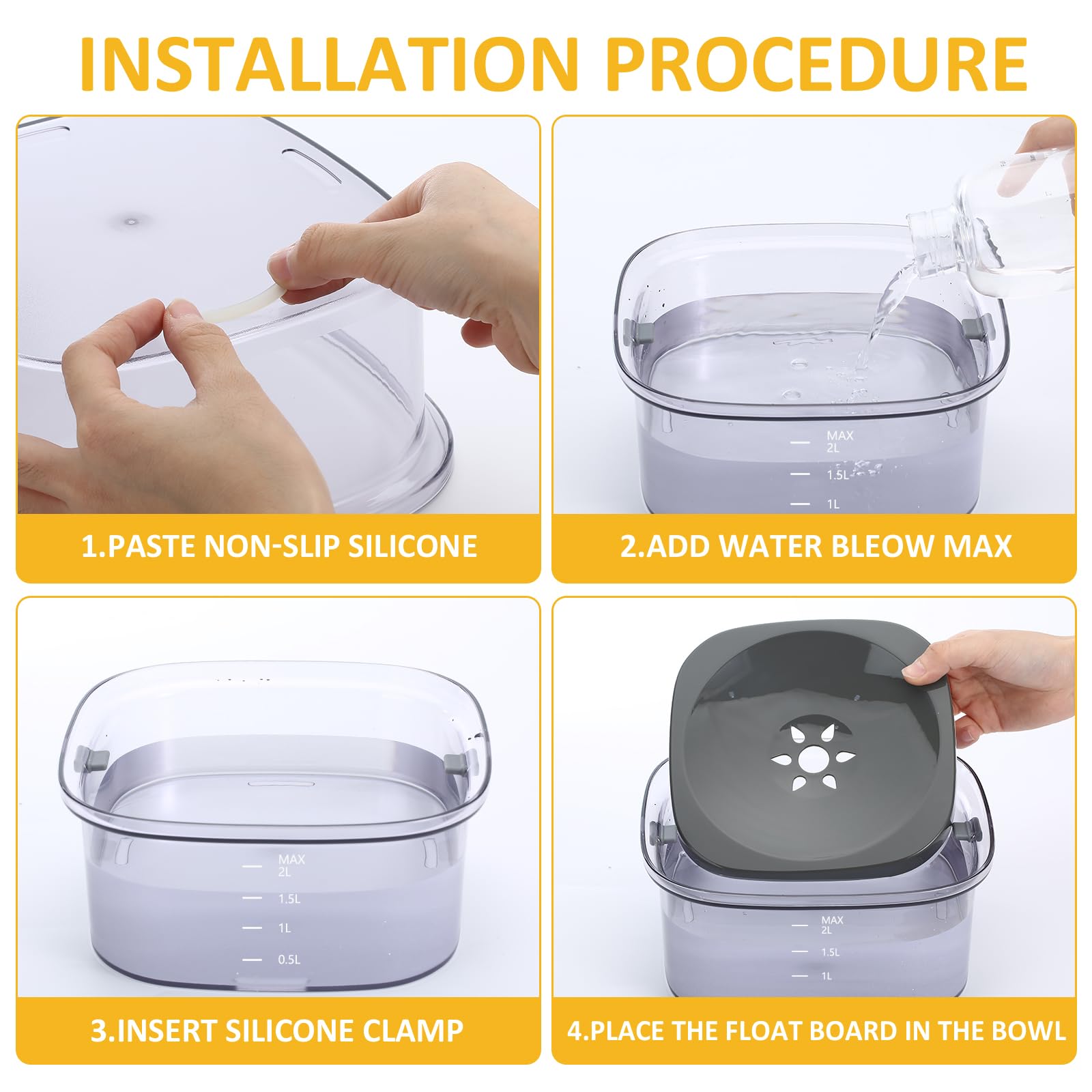 INSTALLATION PROCEDURE

1.PASTE NON-SLIP SILICONE

MAX
2L
1.5L
1L

2.ADD WATER BLEOW MAX

MAX
2L
1.5L
1L
0.5L

3.INSERT SILICONE CLAMP

MAX
2L
1.5L
1L

4.PLACE THE FLOAT BOARD IN THE BOWL