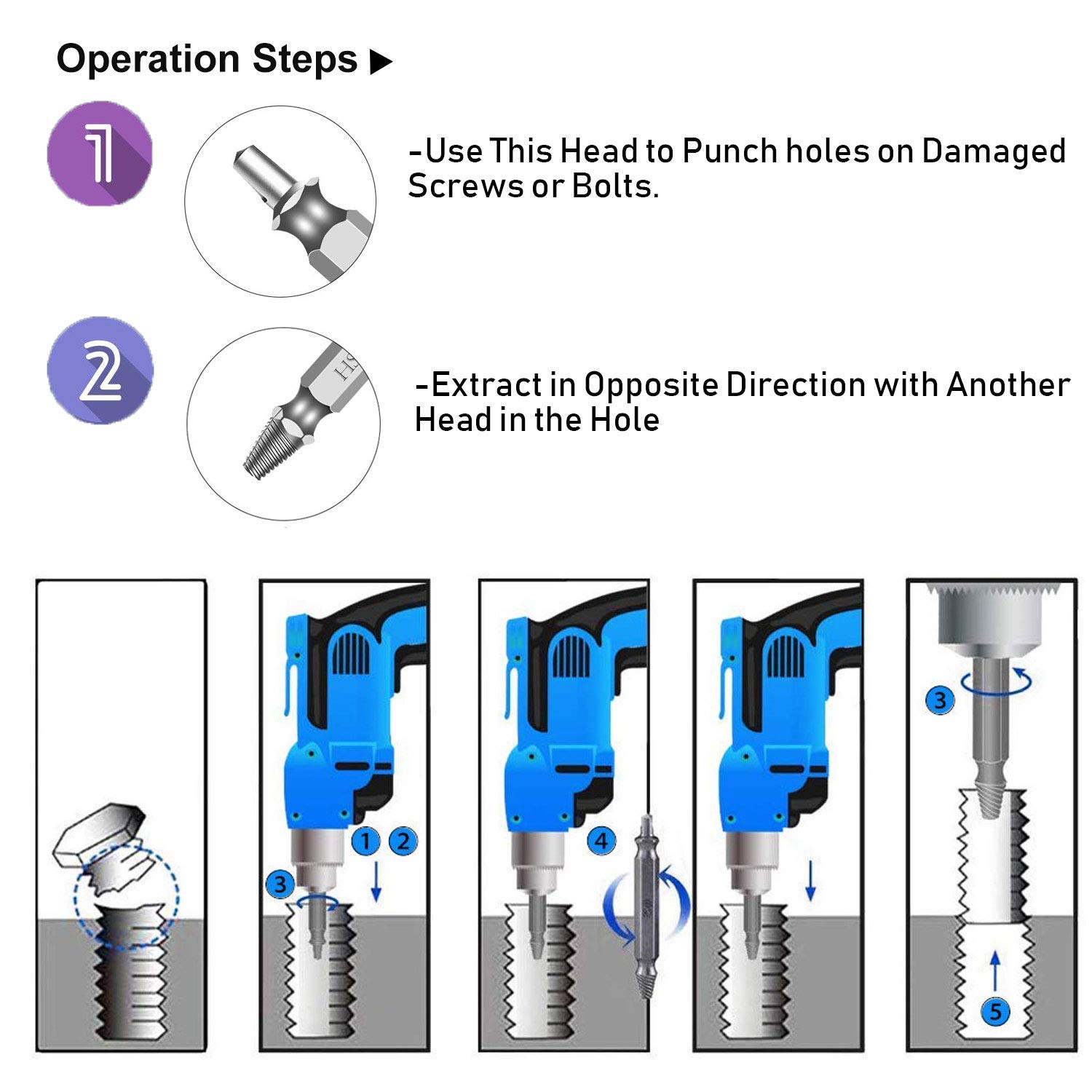 Operation Steps ▶

1

-Use This Head to Punch holes on Damaged Screws or Bolts.

2

HSS

-Extract in Opposite Direction with Another Head in the Hole

1 2
3
4
3
5