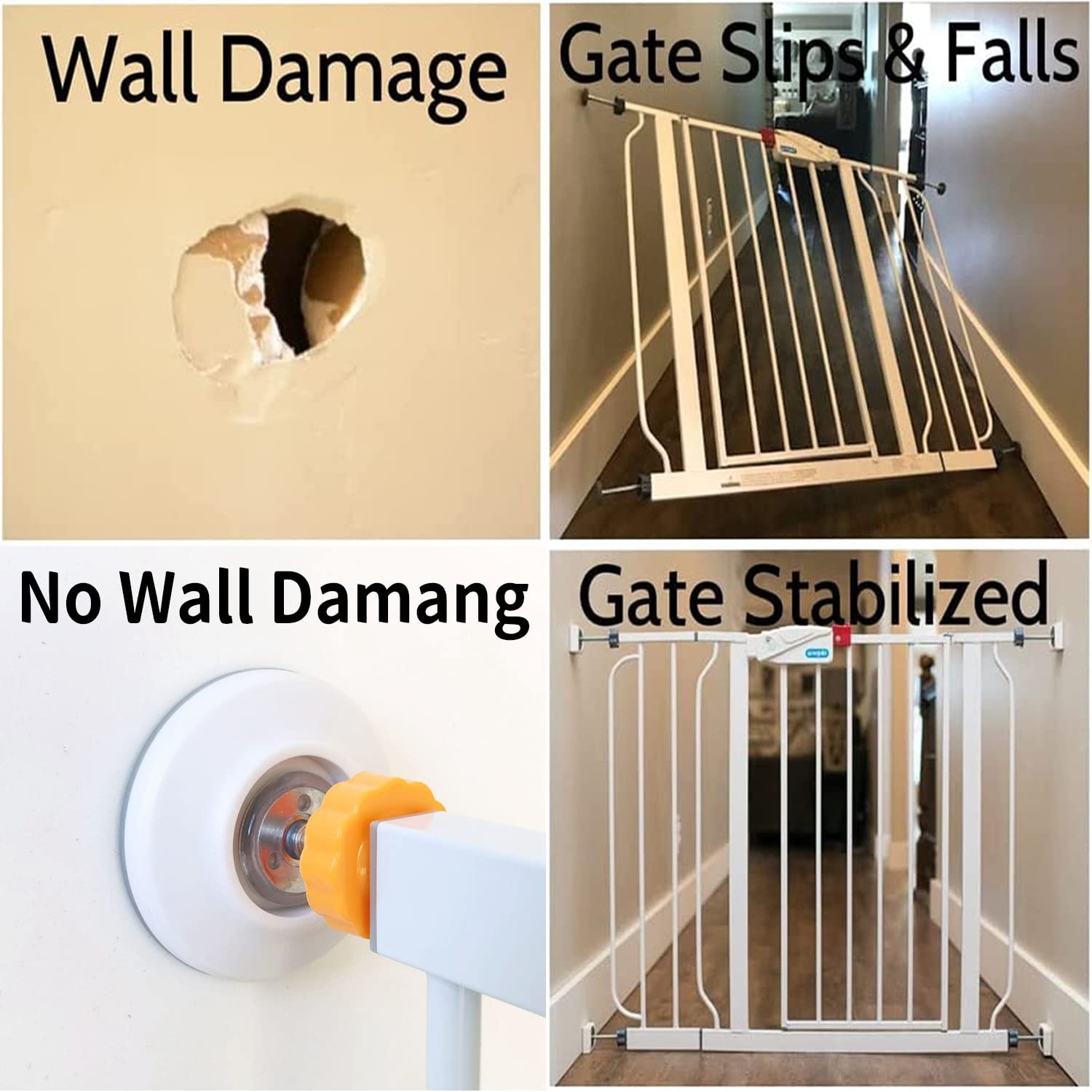 Wall Damage

Gate Slips & Falls

No Wall Damang

Gate Stabilized