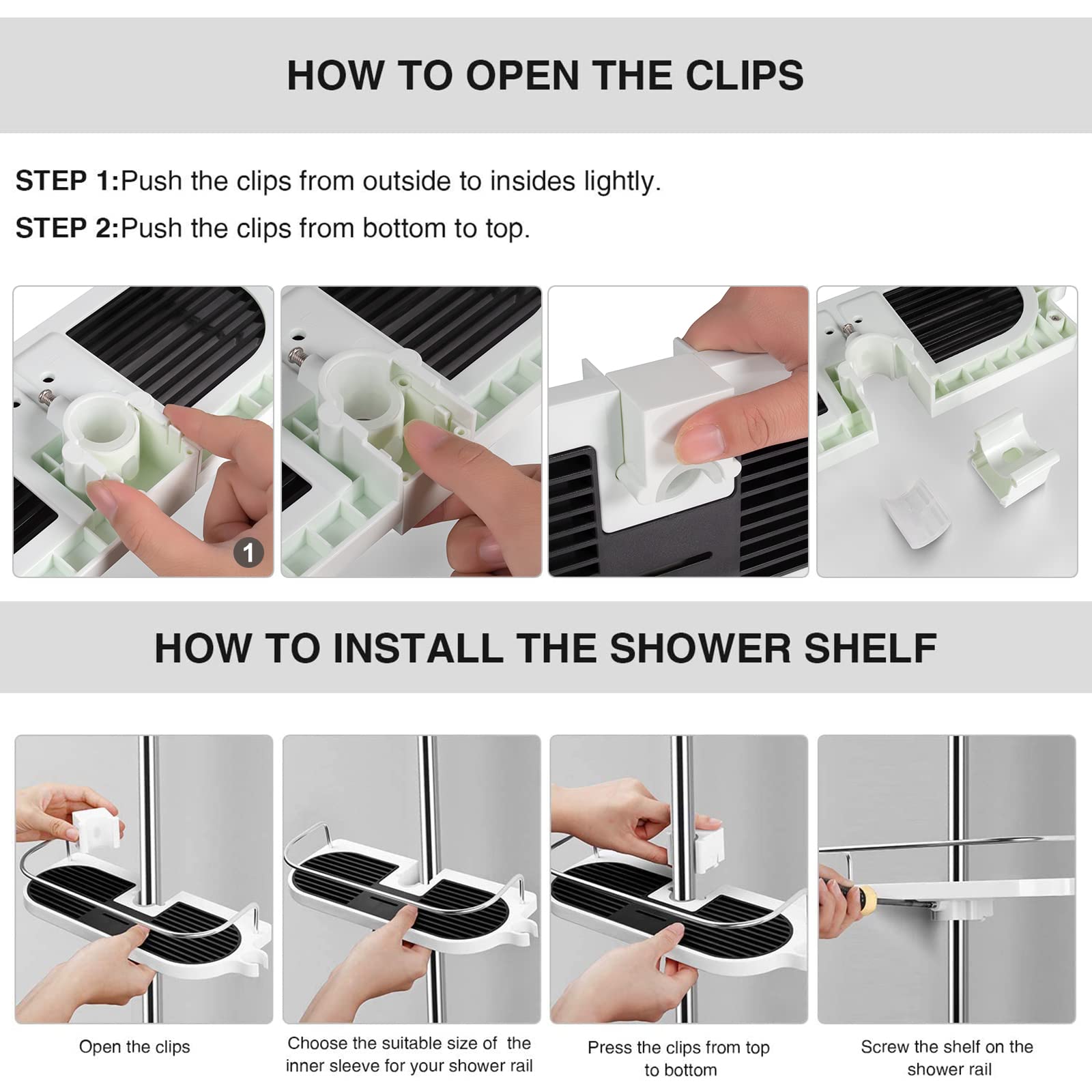 HOW TO OPEN THE CLIPS

STEP 1:Push the clips from outside to insides lightly.

STEP 2:Push the clips from bottom to top.

1

HOW TO INSTALL THE SHOWER SHELF

Open the clips

Choose the suitable size of the inner sleeve for your shower rail

Press the clips from top to bottom

Screw the shelf on the shower rail