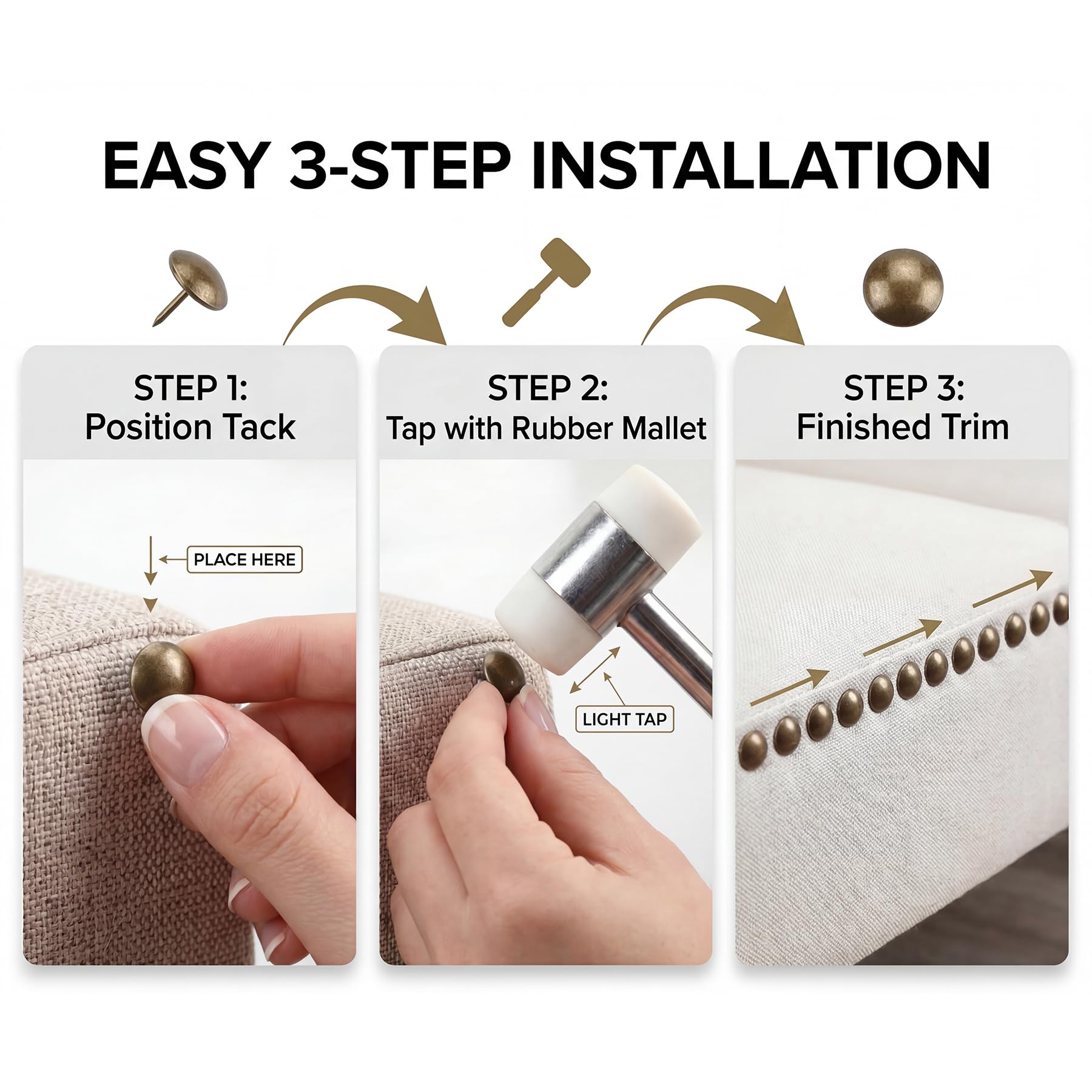 EASY 3-STEP INSTALLATION

STEP 1:
Position Tack

PLACE HERE

STEP 2:
Tap with Rubber Mallet

LIGHT TAP

STEP 3:
Finished Trim