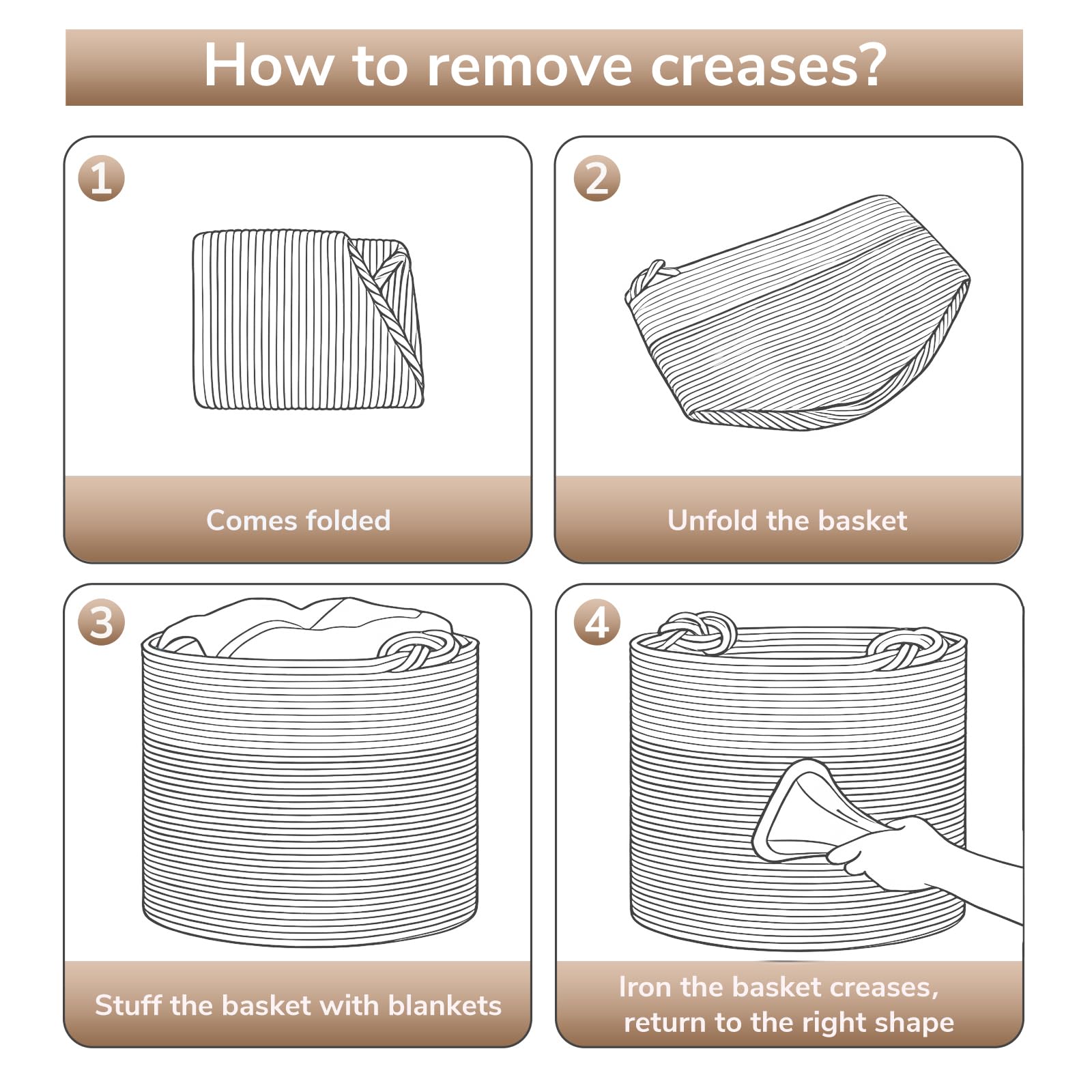 How to remove creases?

1

Comes folded

2

Unfold the basket

3

Stuff the basket with blankets

4

Iron the basket creases, return to the right shape