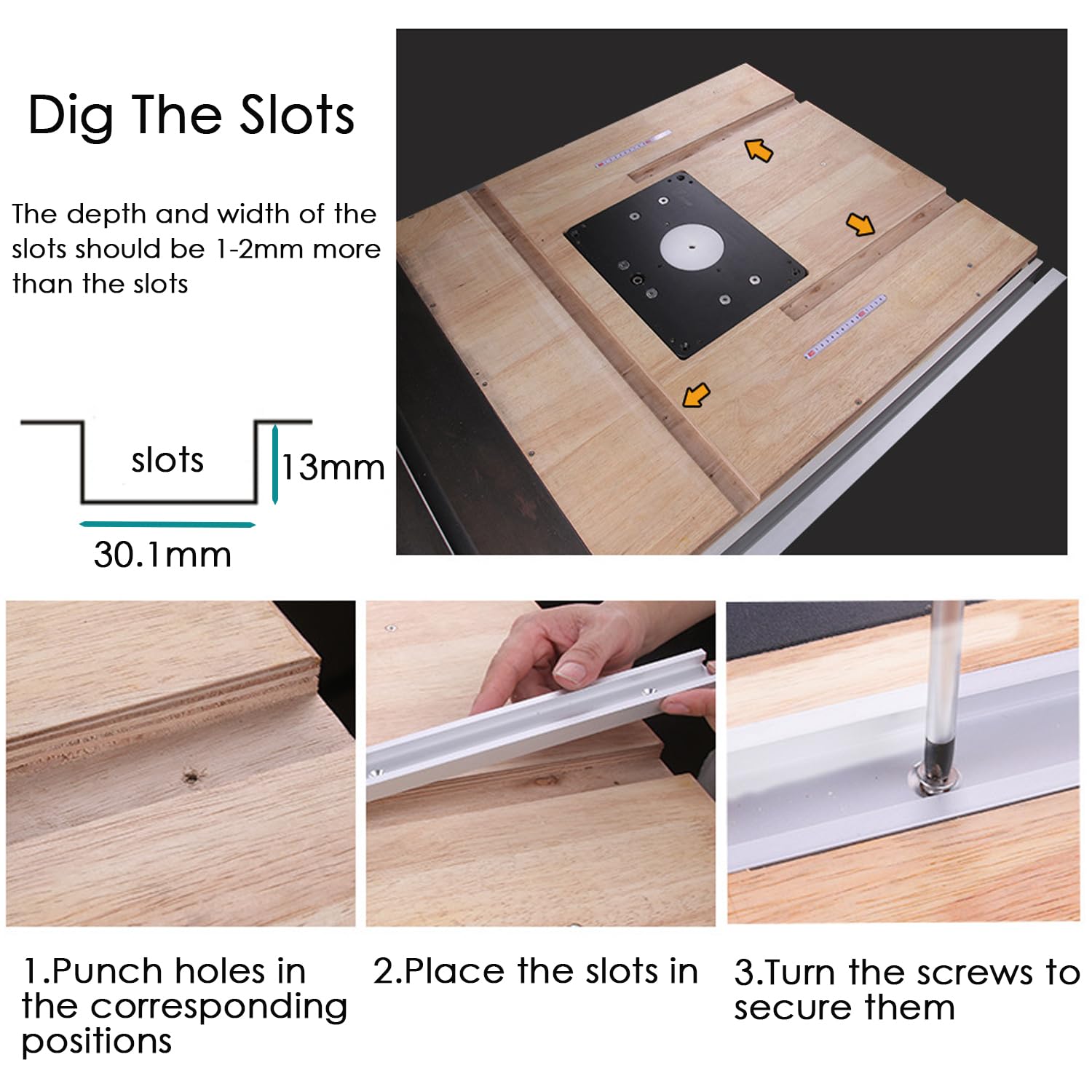 Dig The Slots

The depth and width of the slots should be 1-2mm more than the slots

slots

13mm

30.1mm

1.Punch holes in the corresponding positions

2.Place the slots in

3.Turn the screws to secure them