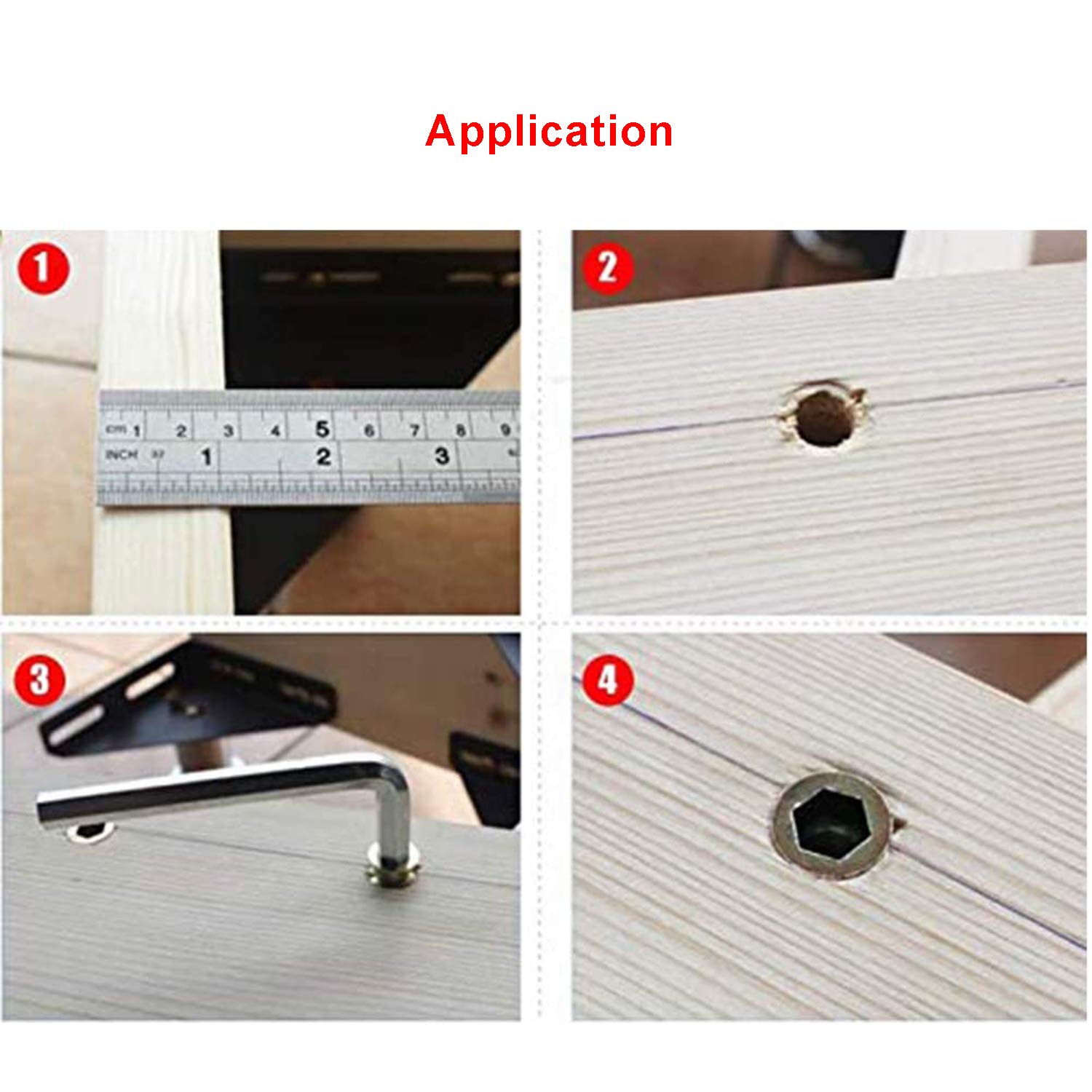 Application

1

cm 1 2 3 4 5 6 7 8 9
INCH 1 2 3

2

3

4