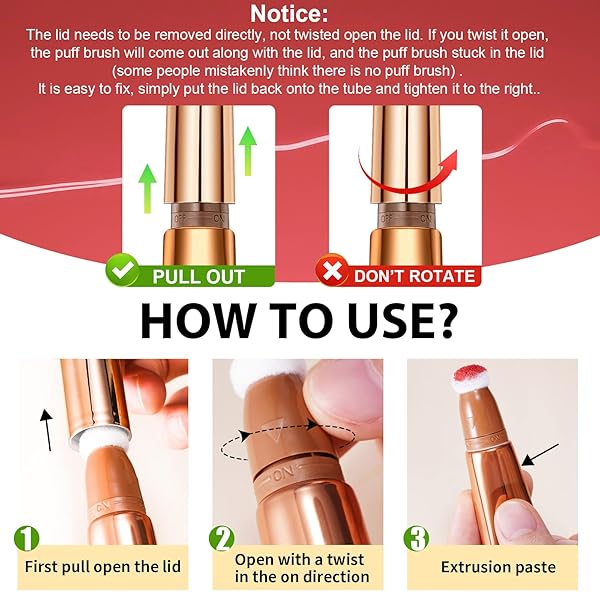 Notice:
The lid needs to be removed directly, not twisted open the lid. If you twist it open, the puff brush will come out along with the lid, and the puff brush stuck in the lid (some people mistakenly think there is no puff brush) .
It is easy to fix, simply put the lid back onto the tube and tighten it to the right..

OFF ON
PULL OUT

OFF ON
DON'T ROTATE

HOW TO USE?

ON
1
First pull open the lid

ON
2
Open with a twist in the on direction

ON
3
Extrusion paste