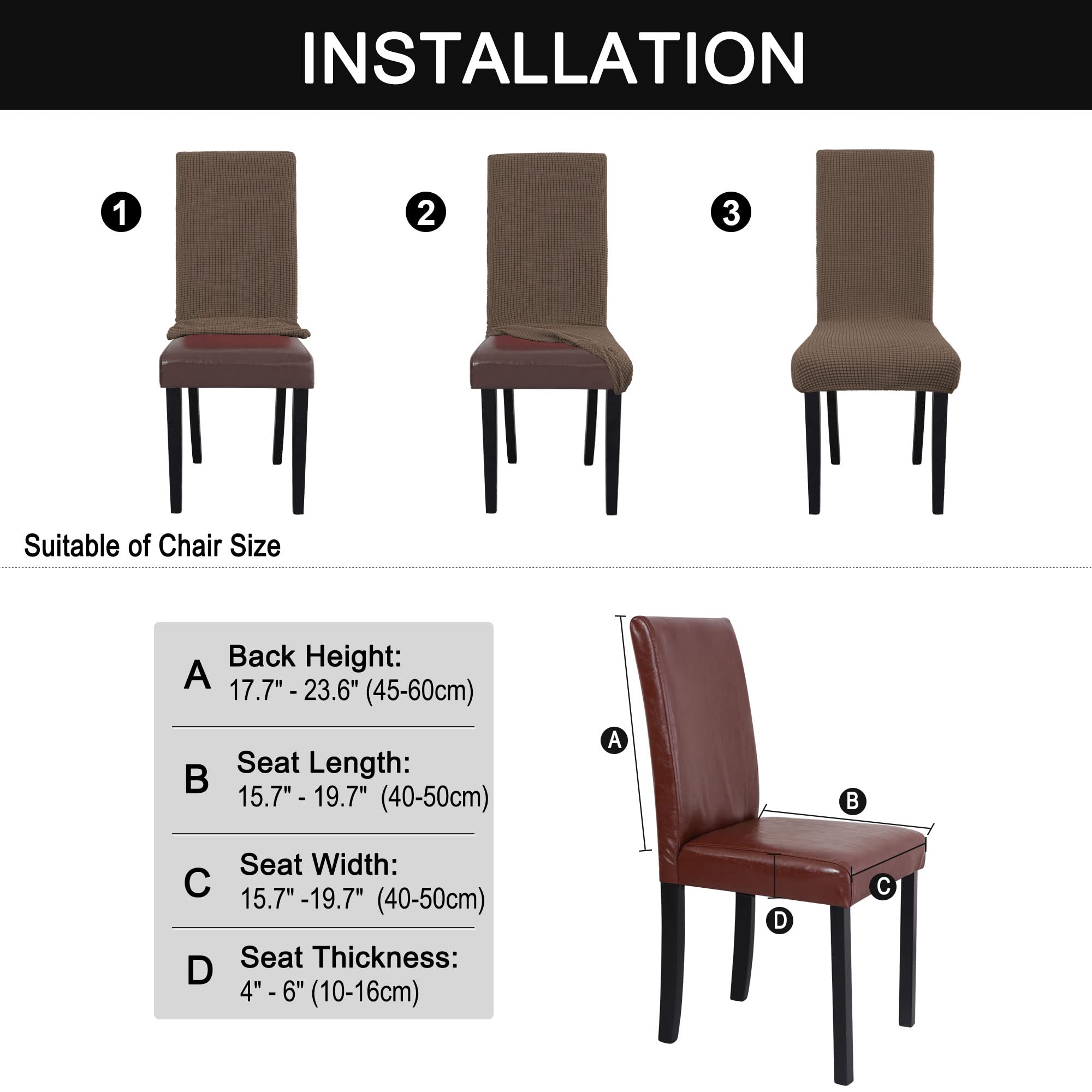 INSTALLATION

1

2

3

Suitable of Chair Size

A Back Height:
17.7" - 23.6" (45-60cm)

B Seat Length:
15.7" - 19.7" (40-50cm)

C Seat Width:
15.7" -19.7" (40-50cm)

D Seat Thickness:
4" - 6" (10-16cm)

A

B

C

D