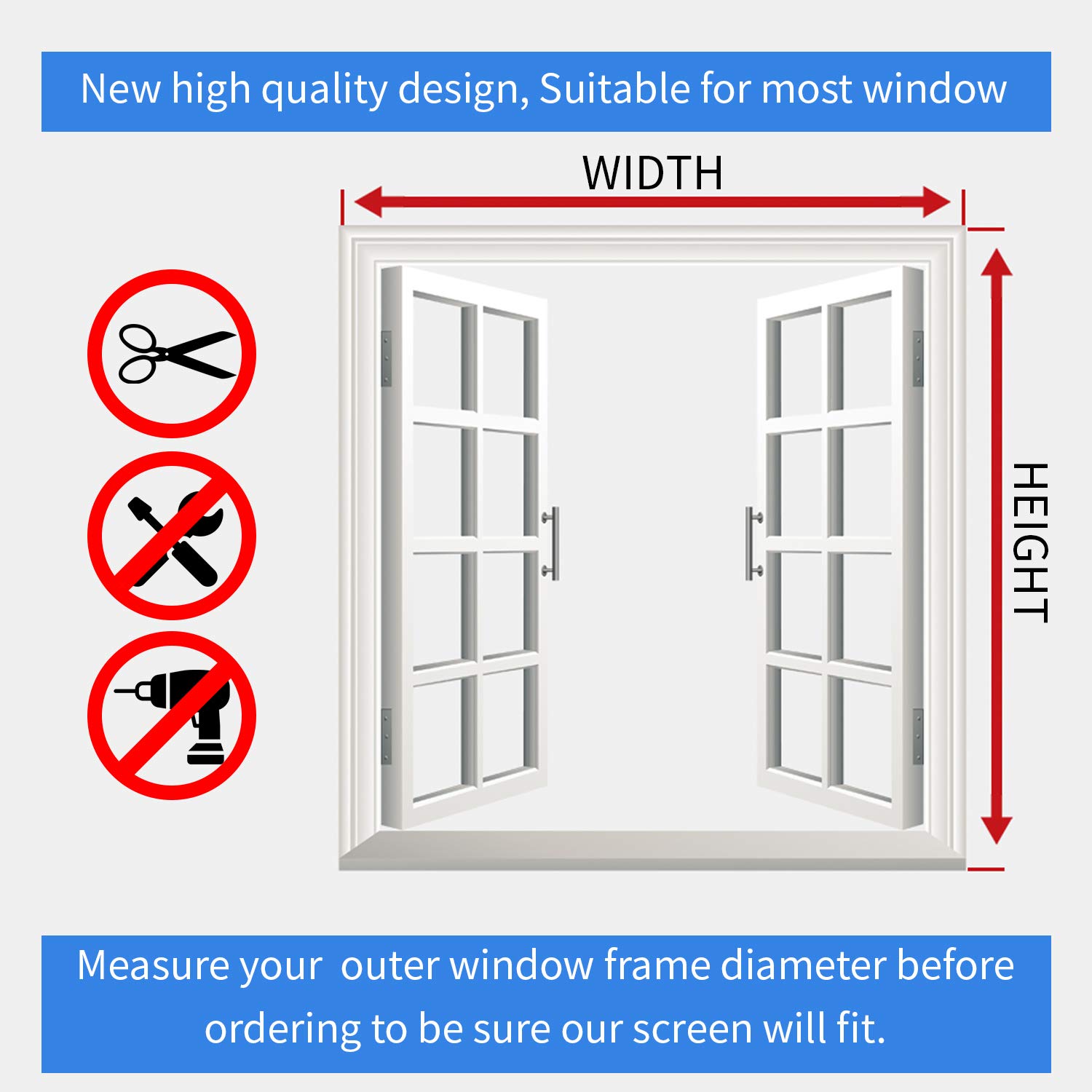 New high quality design, Suitable for most window

WIDTH

HEIGHT

Measure your  outer window frame diameter before ordering to be sure our screen will fit.