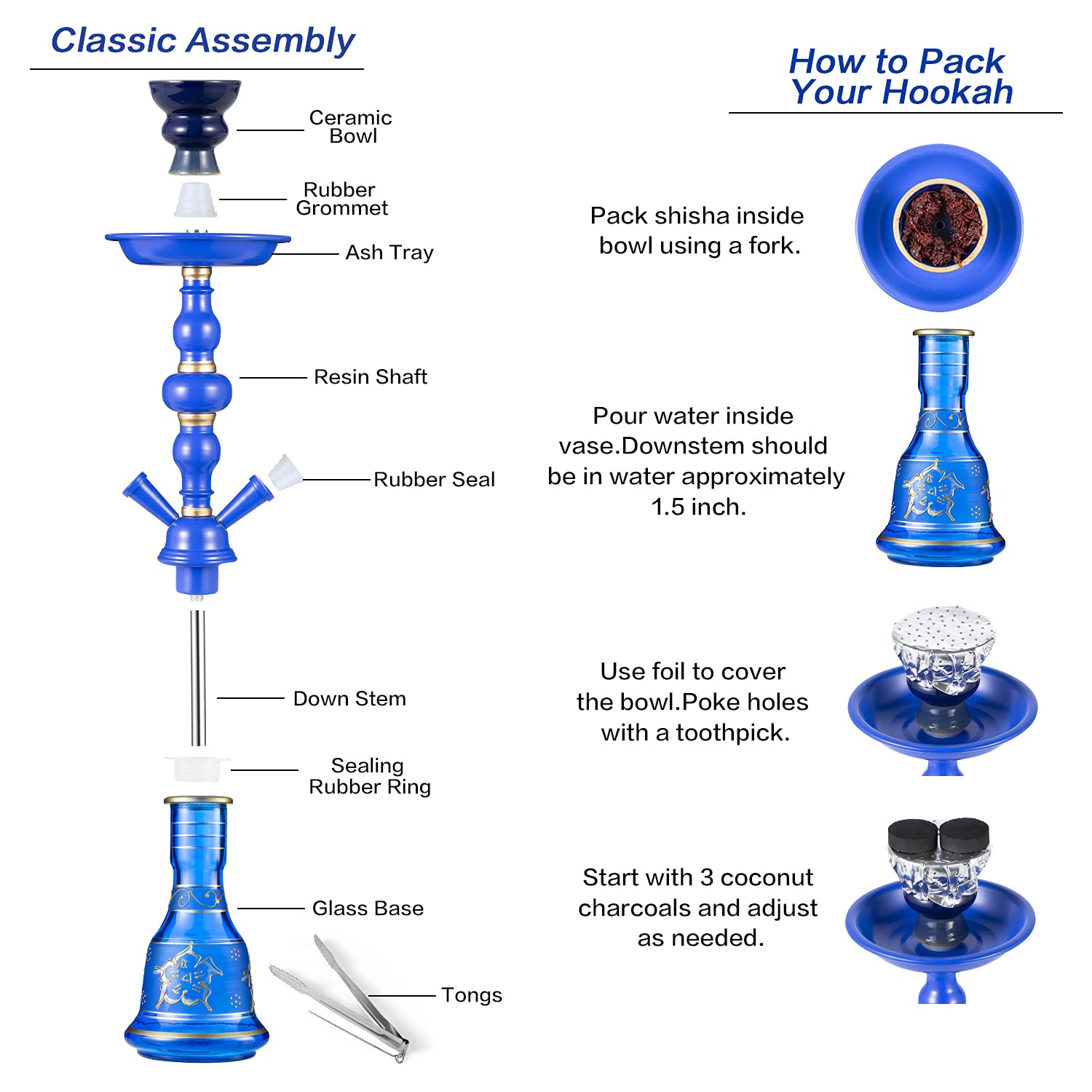 Classic Assembly

Ceramic Bowl

Rubber Grommet

Ash Tray

Resin Shaft

Rubber Seal

Down Stem

Sealing Rubber Ring

Glass Base

Tongs

How to Pack Your Hookah

Pack shisha inside bowl using a fork.

Pour water inside vase.Downstem should be in water approximately 1.5 inch.

Use foil to cover the bowl.Poke holes with a toothpick.

Start with 3 coconut charcoals and adjust as needed.