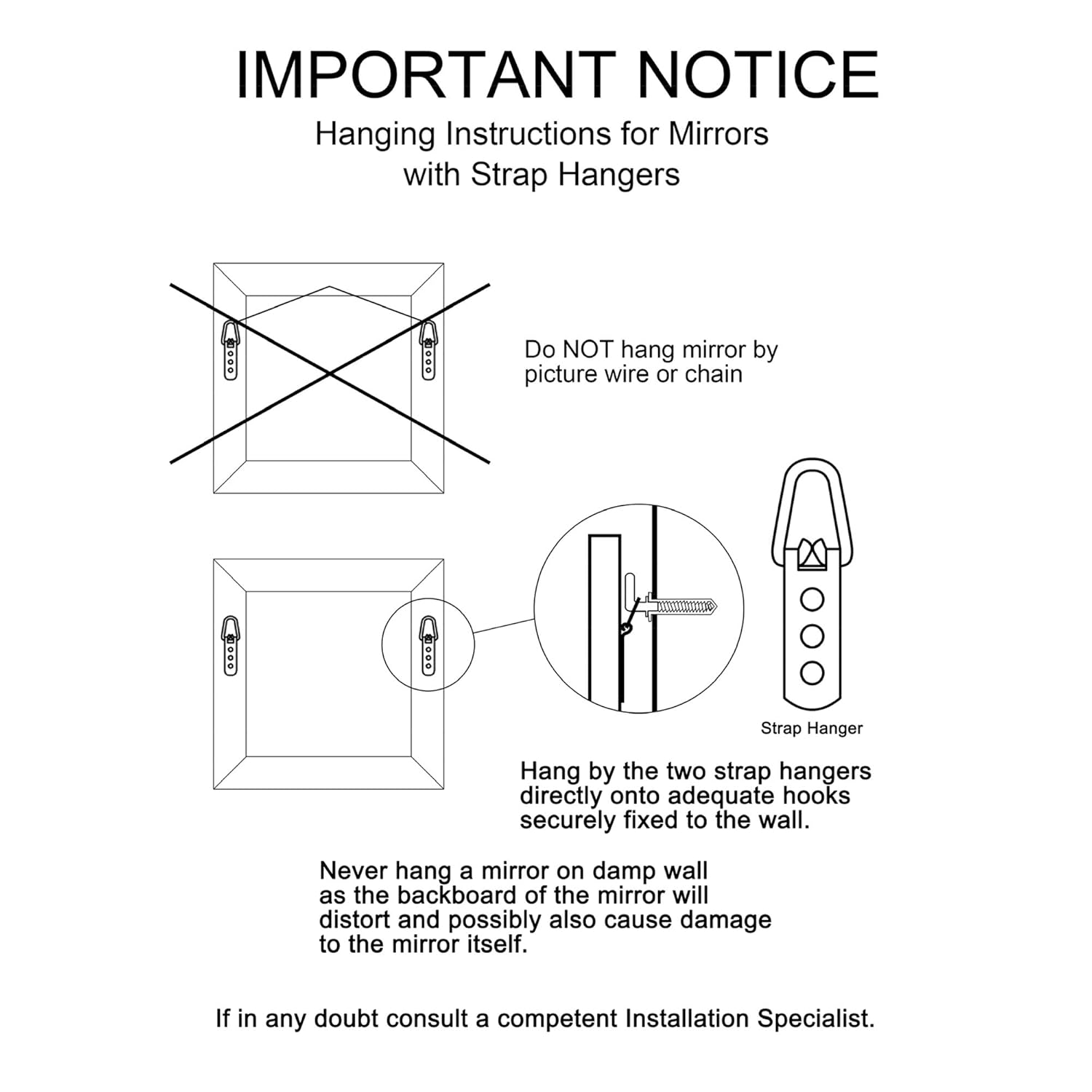 IMPORTANT NOTICE

Hanging Instructions for Mirrors with Strap Hangers

Do NOT hang mirror by picture wire or chain

Strap Hanger

Hang by the two strap hangers directly onto adequate hooks securely fixed to the wall.

Never hang a mirror on damp wall as the backboard of the mirror will distort and possibly also cause damage to the mirror itself.

If in any doubt consult a competent Installation Specialist.