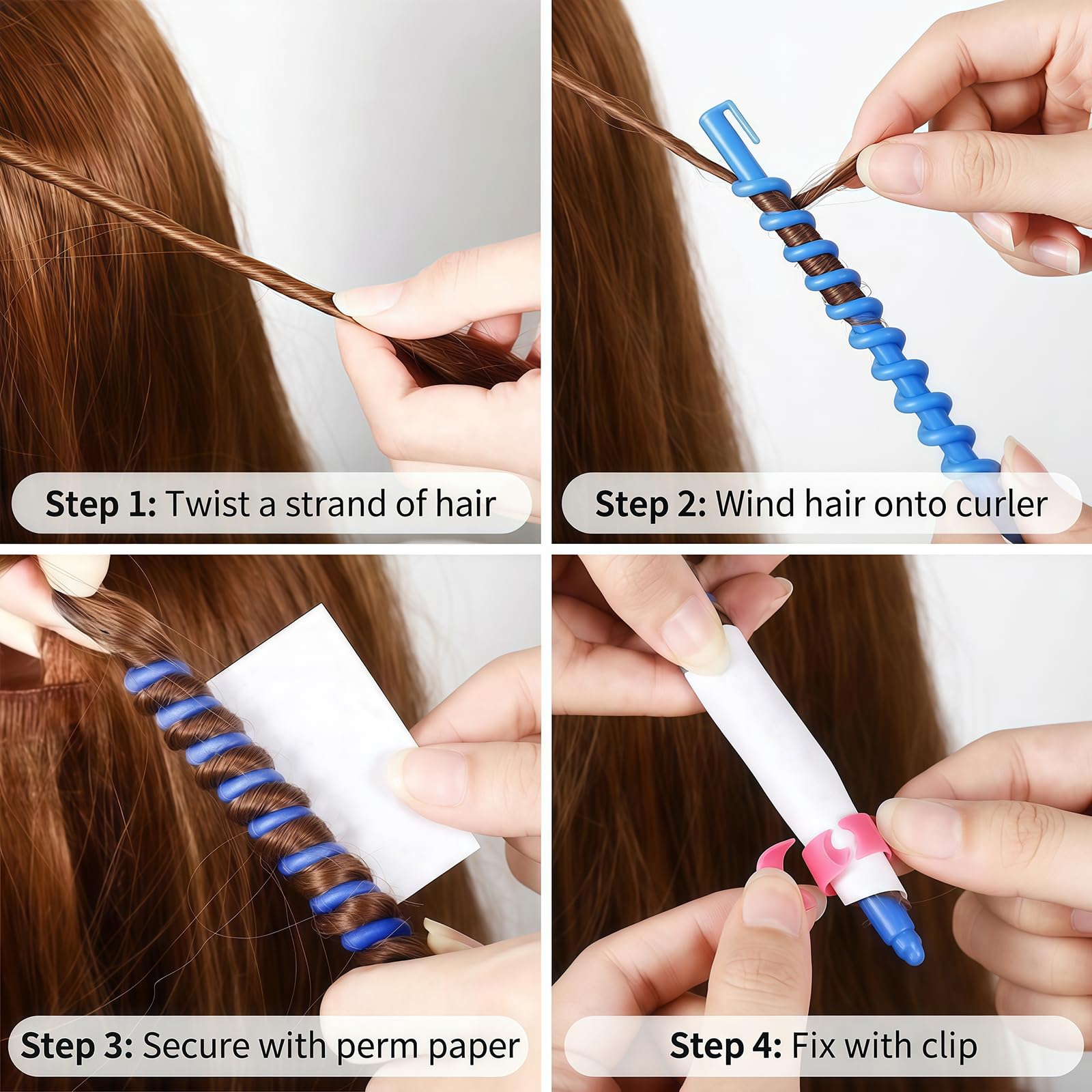 Step 1: Twist a strand of hair

Step 2: Wind hair onto curler

Step 3: Secure with perm paper

Step 4: Fix with clip