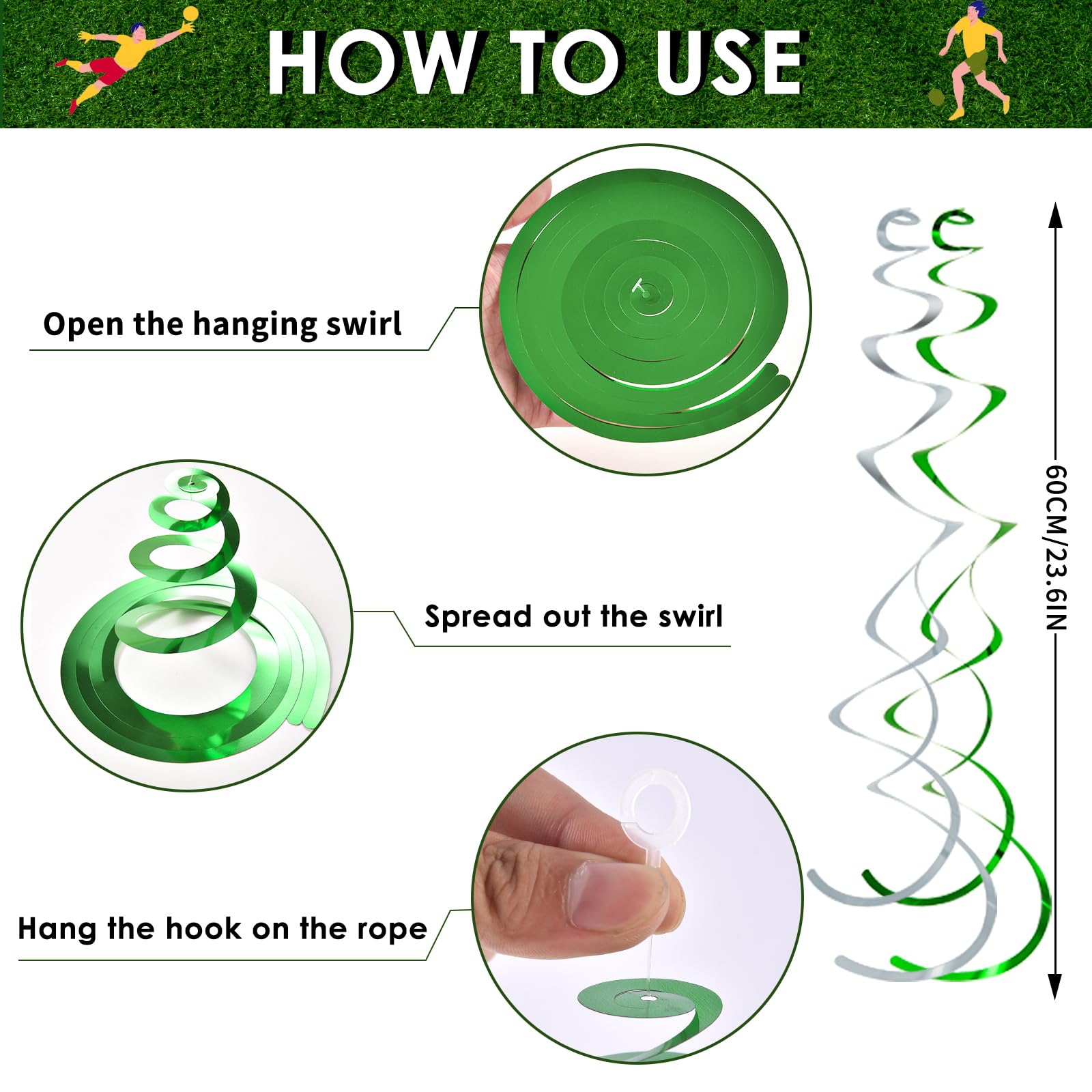 HOW TO USE

Open the hanging swirl

Spread out the swirl

Hang the hook on the rope

60CM/23.6IN