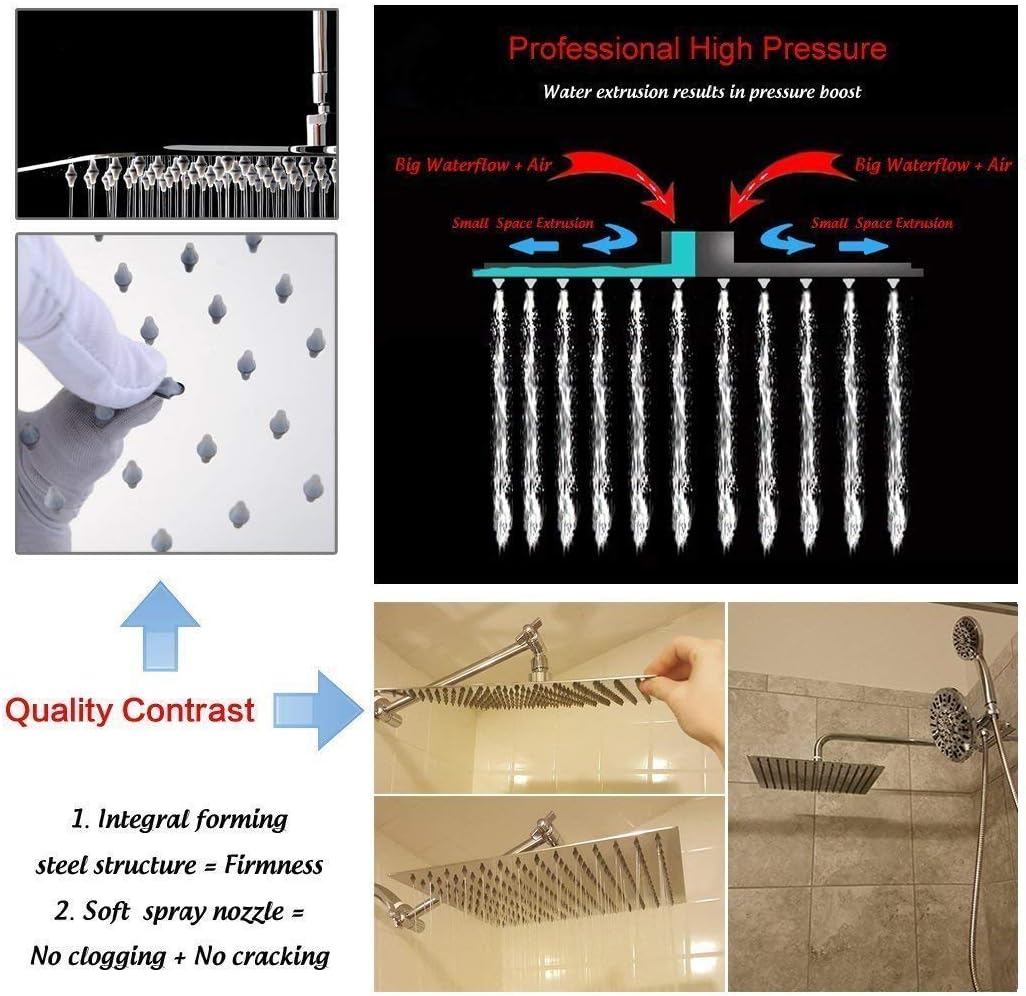 Professional High Pressure

Water extrusion results in pressure boost

Big Waterflow + Air

Big Waterflow + Air

Small Space Extrusion

Small Space Extrusion

Quality Contrast

1. Integral forming steel structure = Firmness

2. Soft spray nozzle = No clogging + No cracking