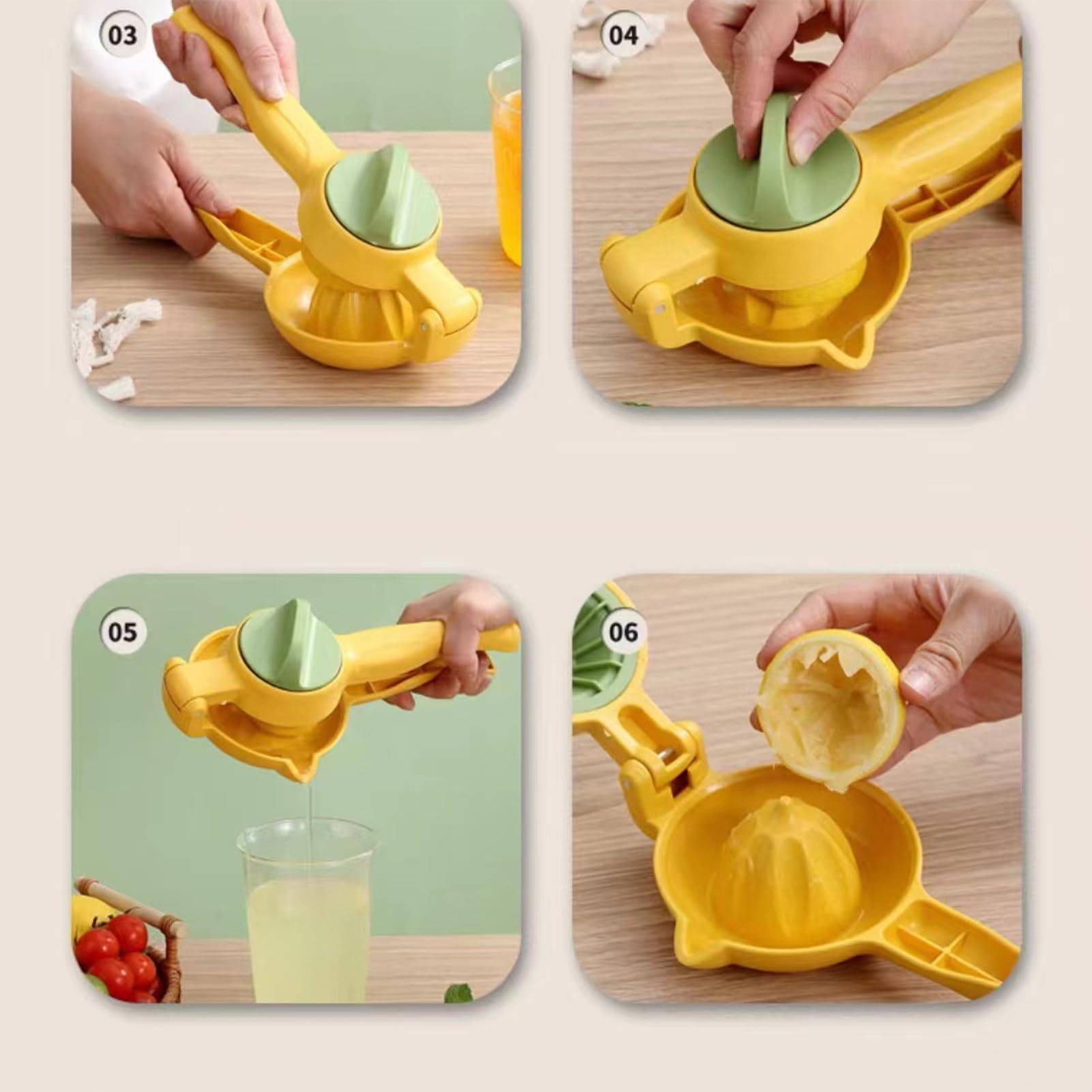 03

04

05

06