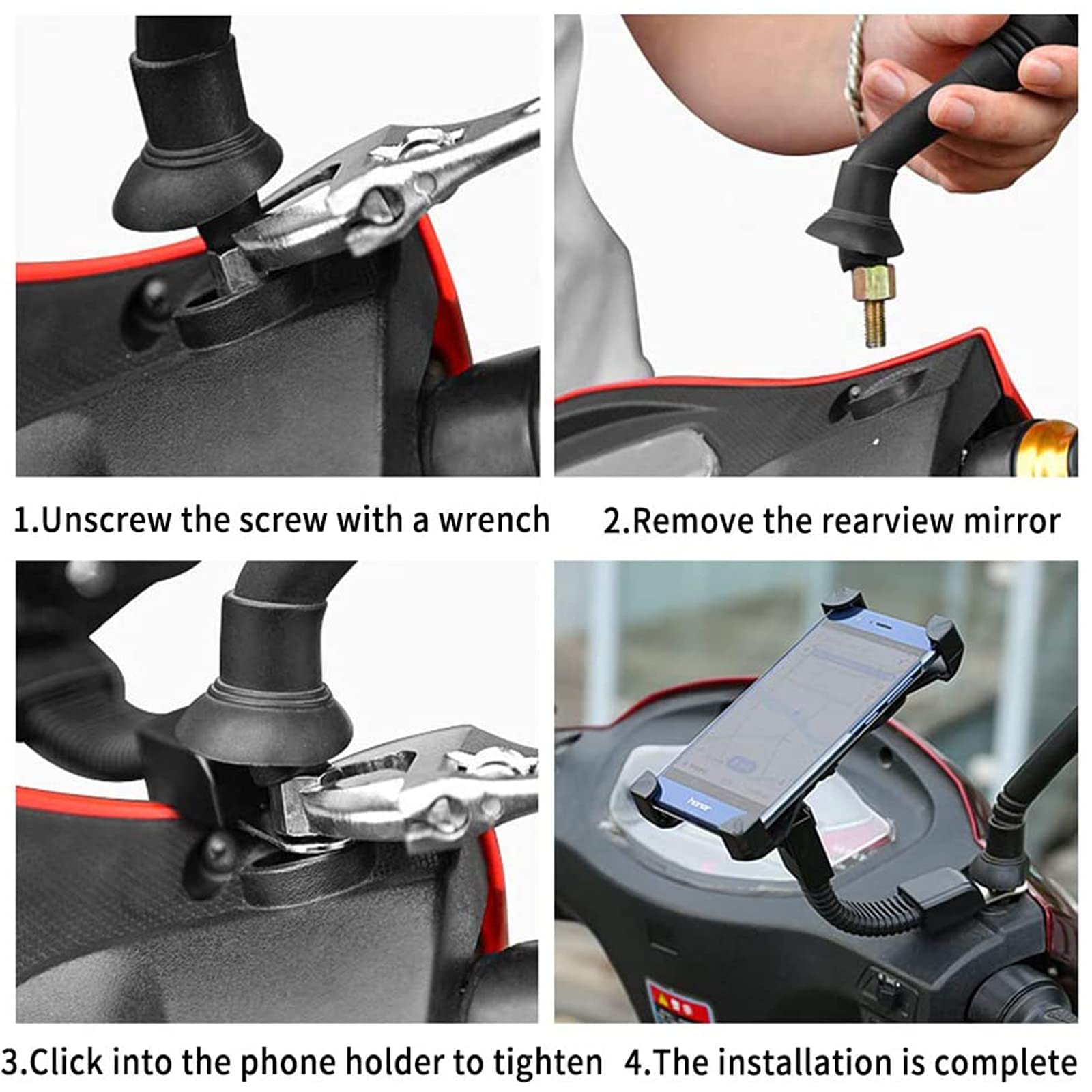 1.Unscrew the screw with a wrench

2.Remove the rearview mirror

honor

3.Click into the phone holder to tighten

4.The installation is complete