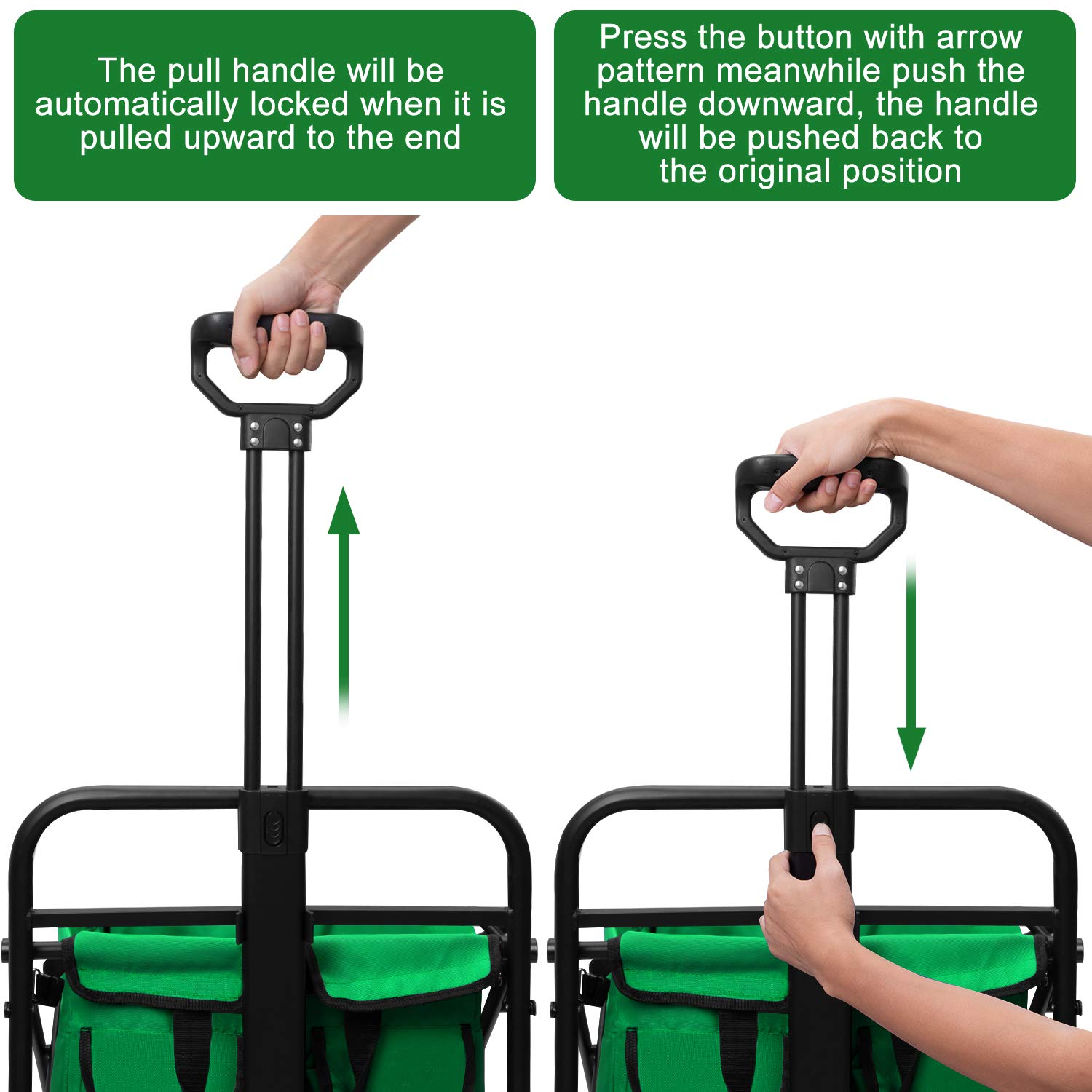 The pull handle will be automatically locked when it is pulled upward to the end

Press the button with arrow pattern meanwhile push the handle downward, the handle will be pushed back to the original position