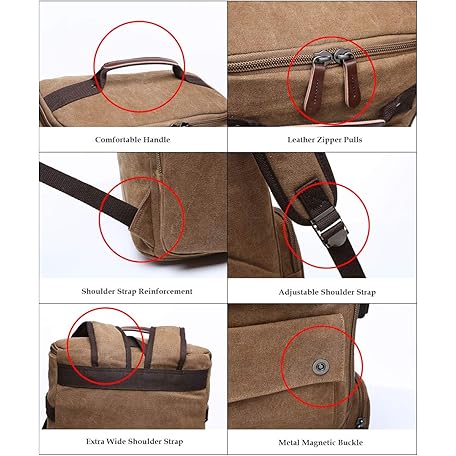 Comfortable Handle

Leather Zipper Pulls

Shoulder Strap Reinforcement

Adjustable Shoulder Strap

Extra Wide Shoulder Strap

Metal Magnetic Buckle