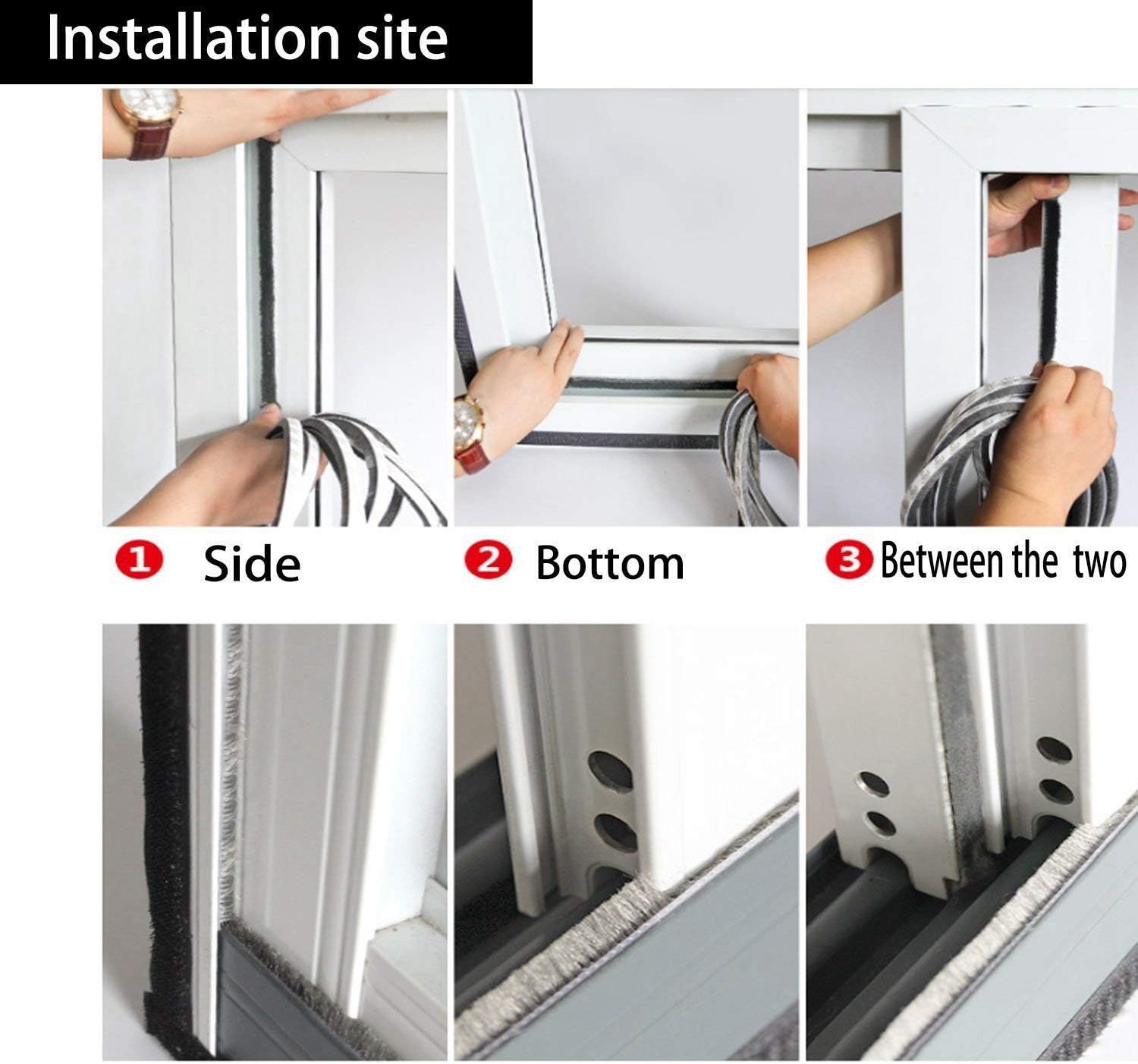 Installation site

1 Side

2 Bottom

3 Between the two