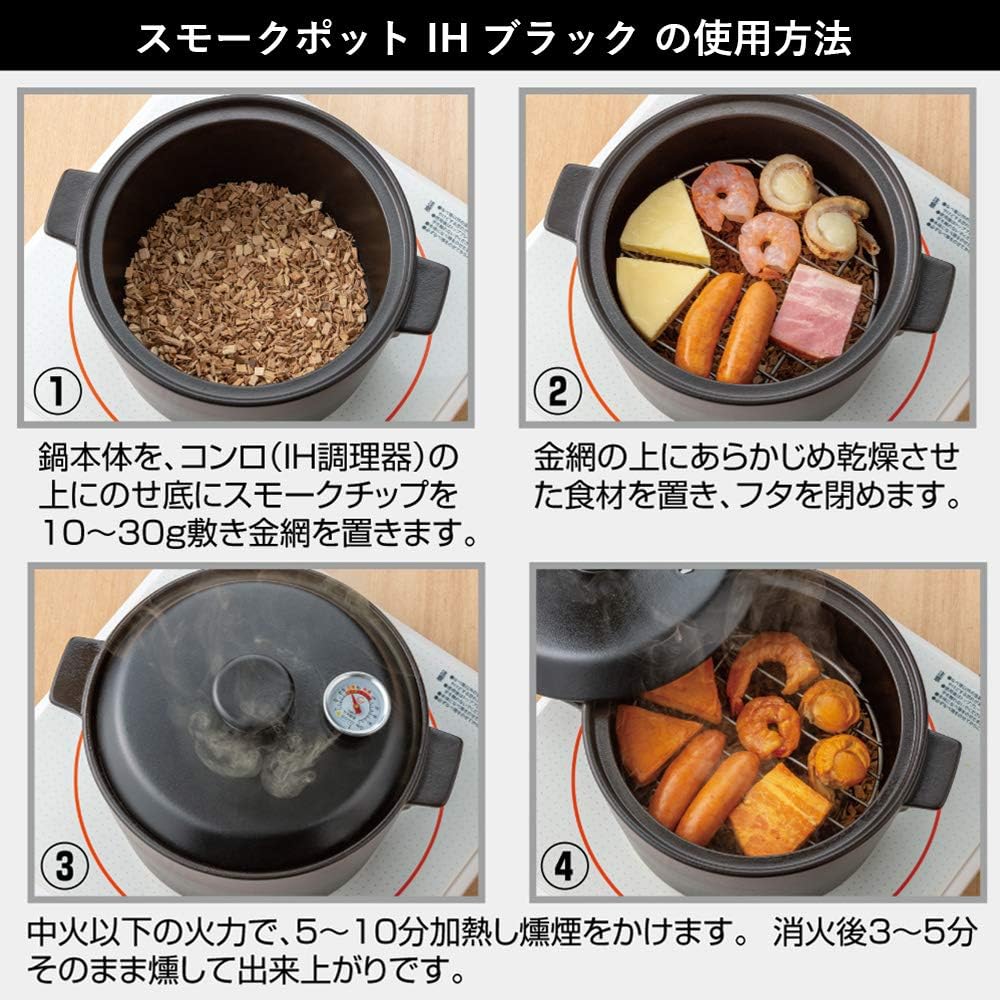 スモークポット IH ブラック の使用方法

①

鍋本体を、コンロ(IH調理器)の上にのせ底にスモークチップを10～30g敷き金網を置きます。

②

金網の上にあらかじめ乾燥させた食材を置き、フタを閉めます。

③

④

中火以下の火力で、5～10分加熱し燻煙をかけます。 消火後3～5分そのまま燻して出来上がりです。