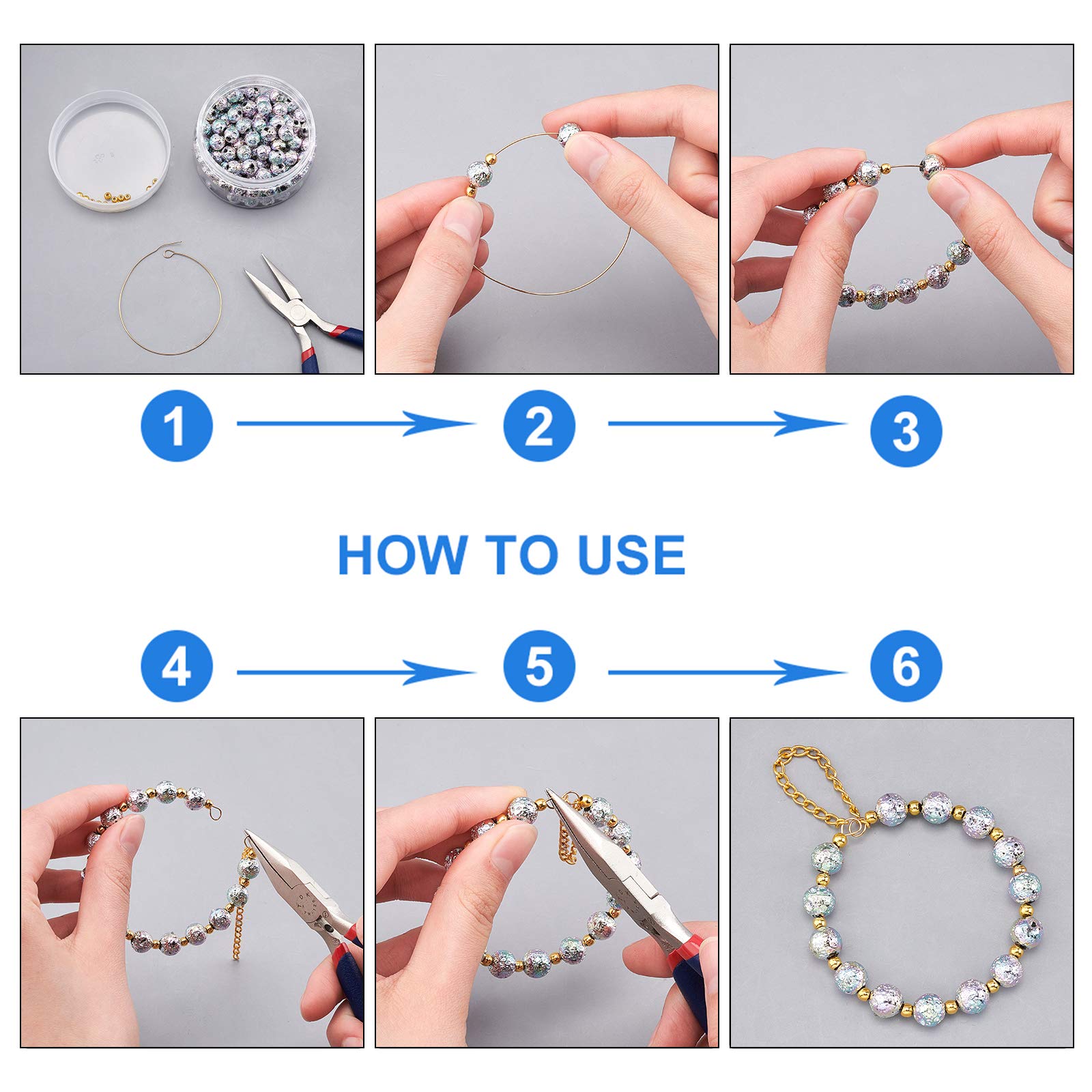 1
2
3

HOW TO USE

4
5
6