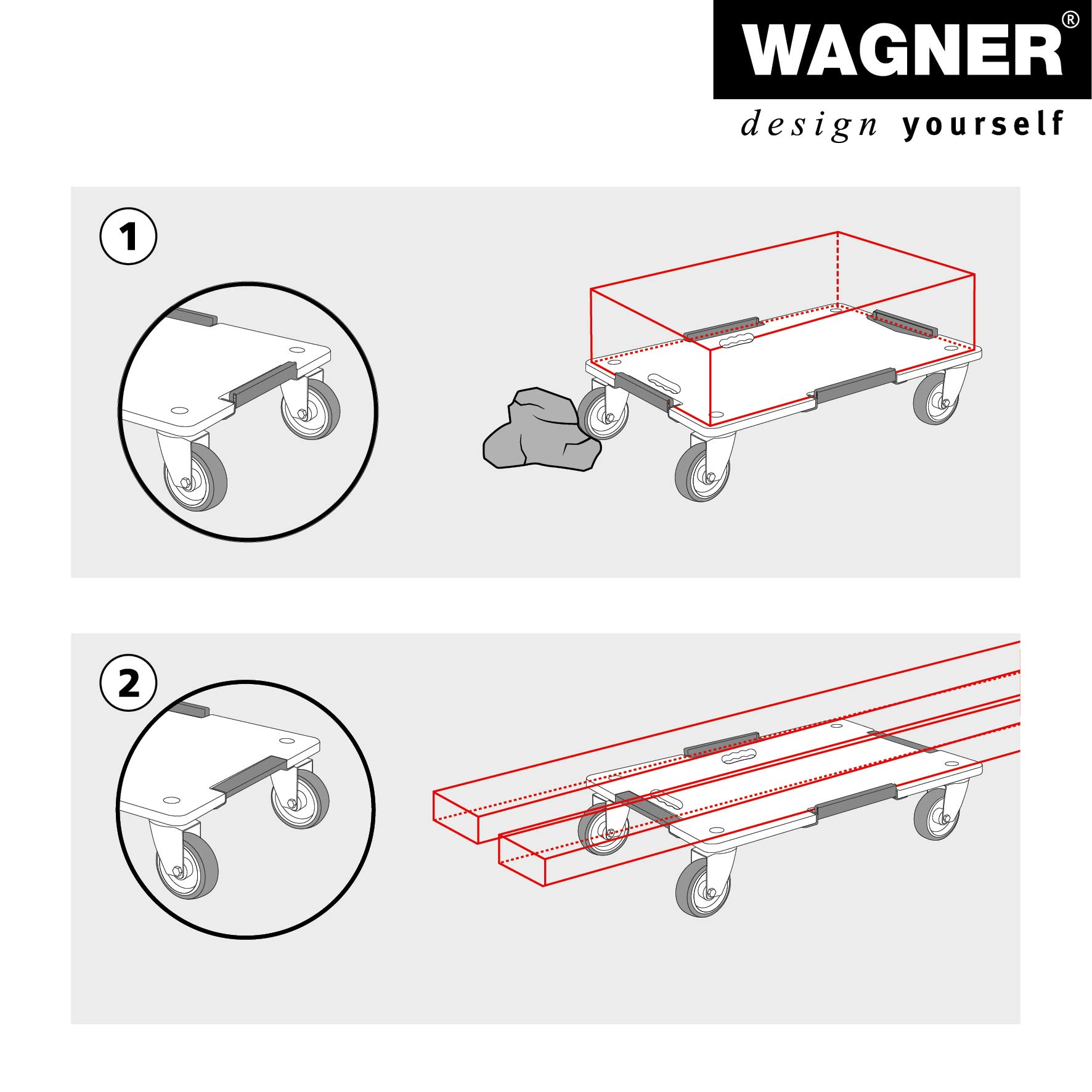 WAGNER®
design yourself

1

2