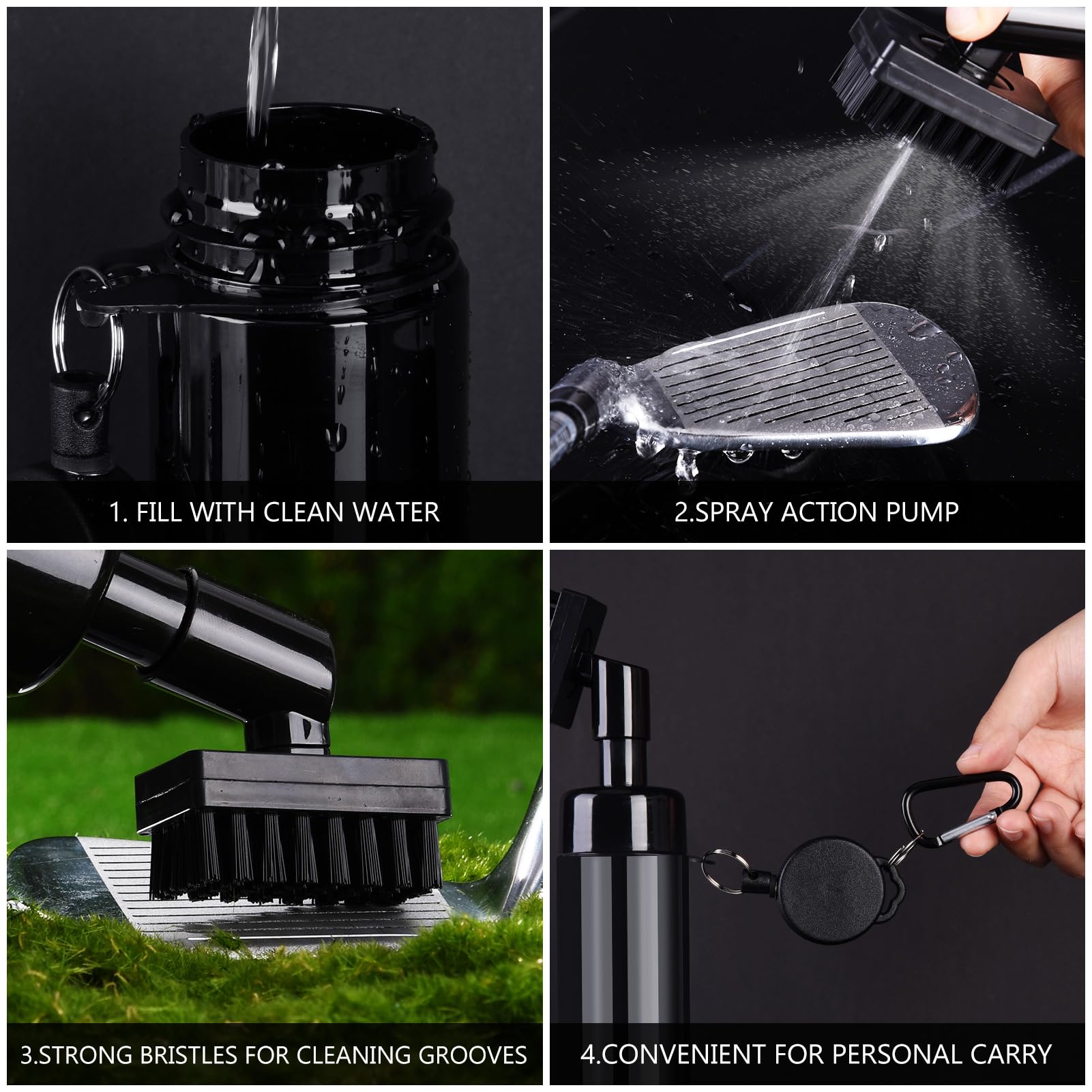 1. FILL WITH CLEAN WATER

2.SPRAY ACTION PUMP

3.STRONG BRISTLES FOR CLEANING GROOVES

4.CONVENIENT FOR PERSONAL CARRY