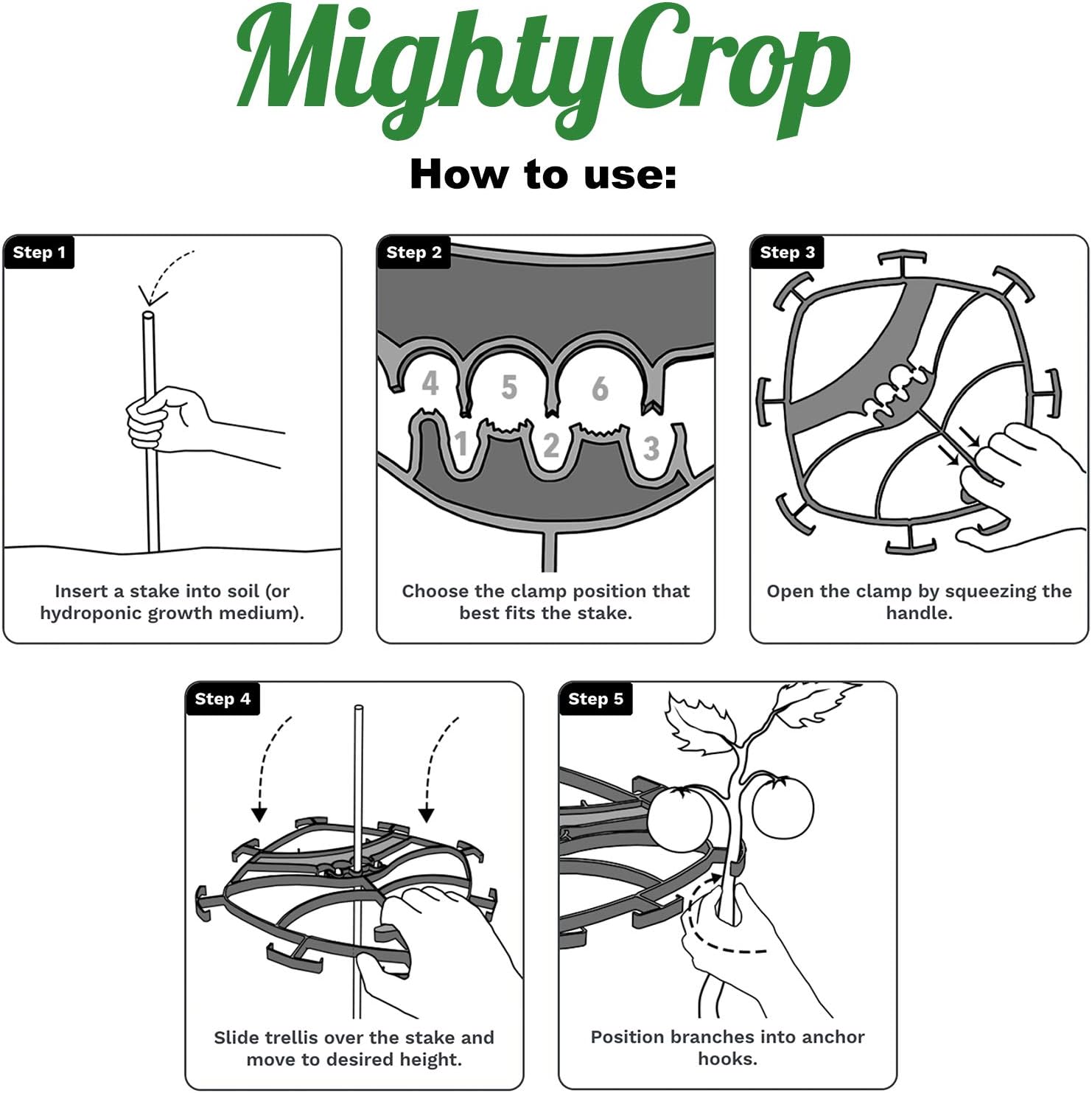 MightyCrop

How to use:

Step 1

Insert a stake into soil (or hydroponic growth medium).

Step 2

4 5 6

1 2 3

Choose the clamp position that best fits the stake.

Step 3

Open the clamp by squeezing the handle.

Step 4

Slide trellis over the stake and move to desired height.

Step 5

Position branches into anchor hooks.