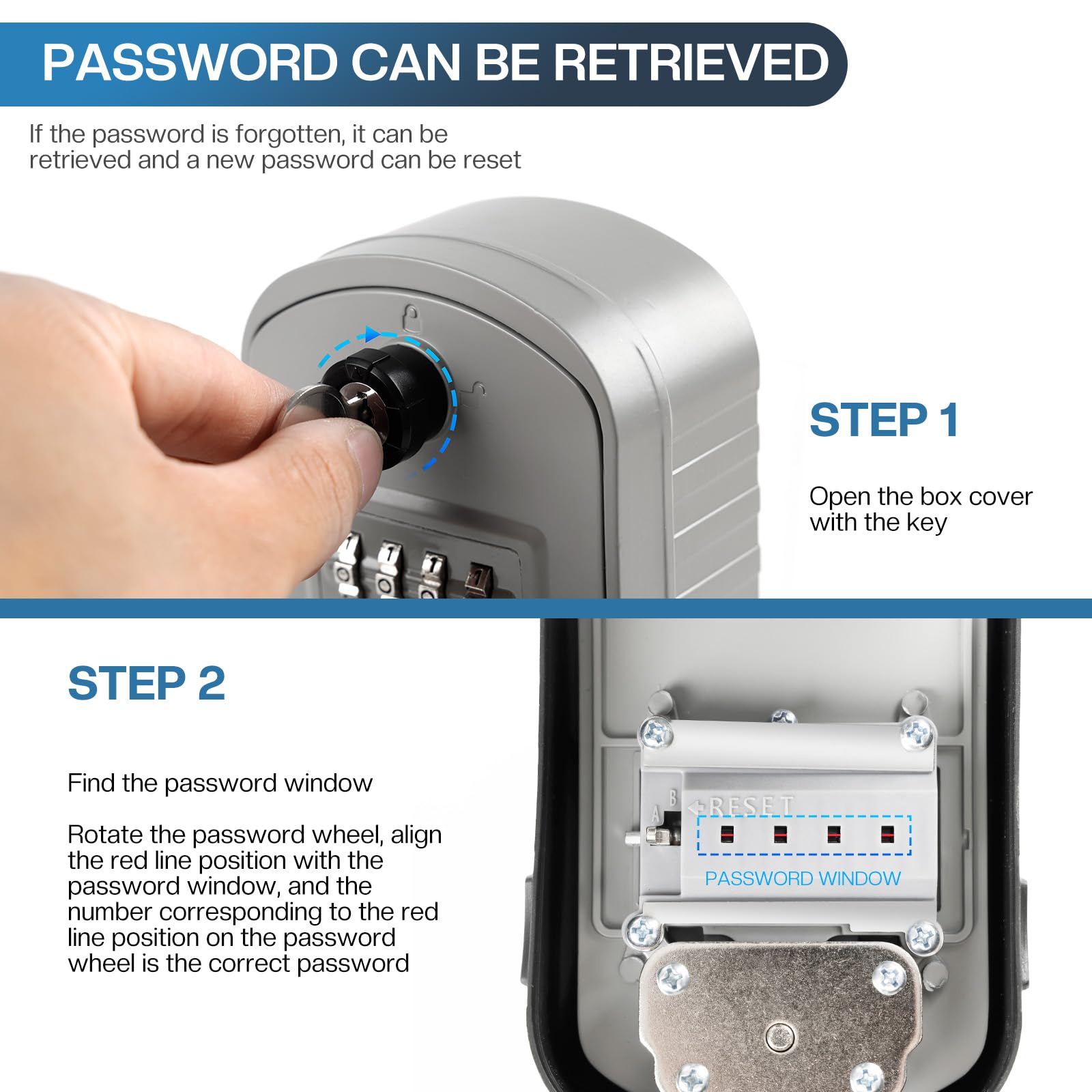 PASSWORD CAN BE RETRIEVED

If the password is forgotten, it can be retrieved and a new password can be reset

STEP 1

Open the box cover with the key

STEP 2

Find the password window

Rotate the password wheel, align the red line position with the password window, and the number corresponding to the red line position on the password wheel is the correct password

B
A
RESET
PASSWORD WINDOW