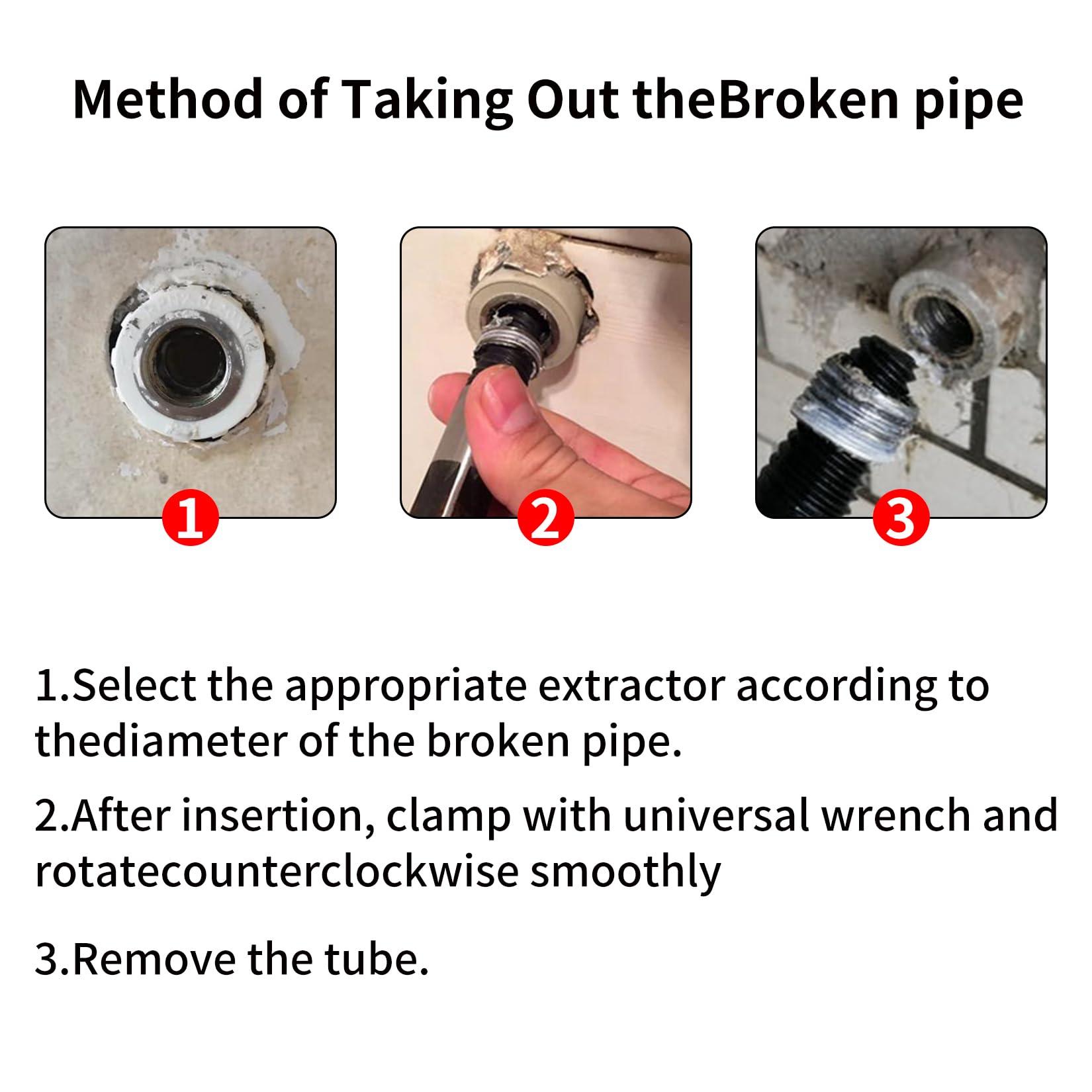 Method of Taking Out theBroken pipe

1

2

3

1.Select the appropriate extractor according to thediameter of the broken pipe.

2.After insertion, clamp with universal wrench and rotatecounterclockwise smoothly

3.Remove the tube.