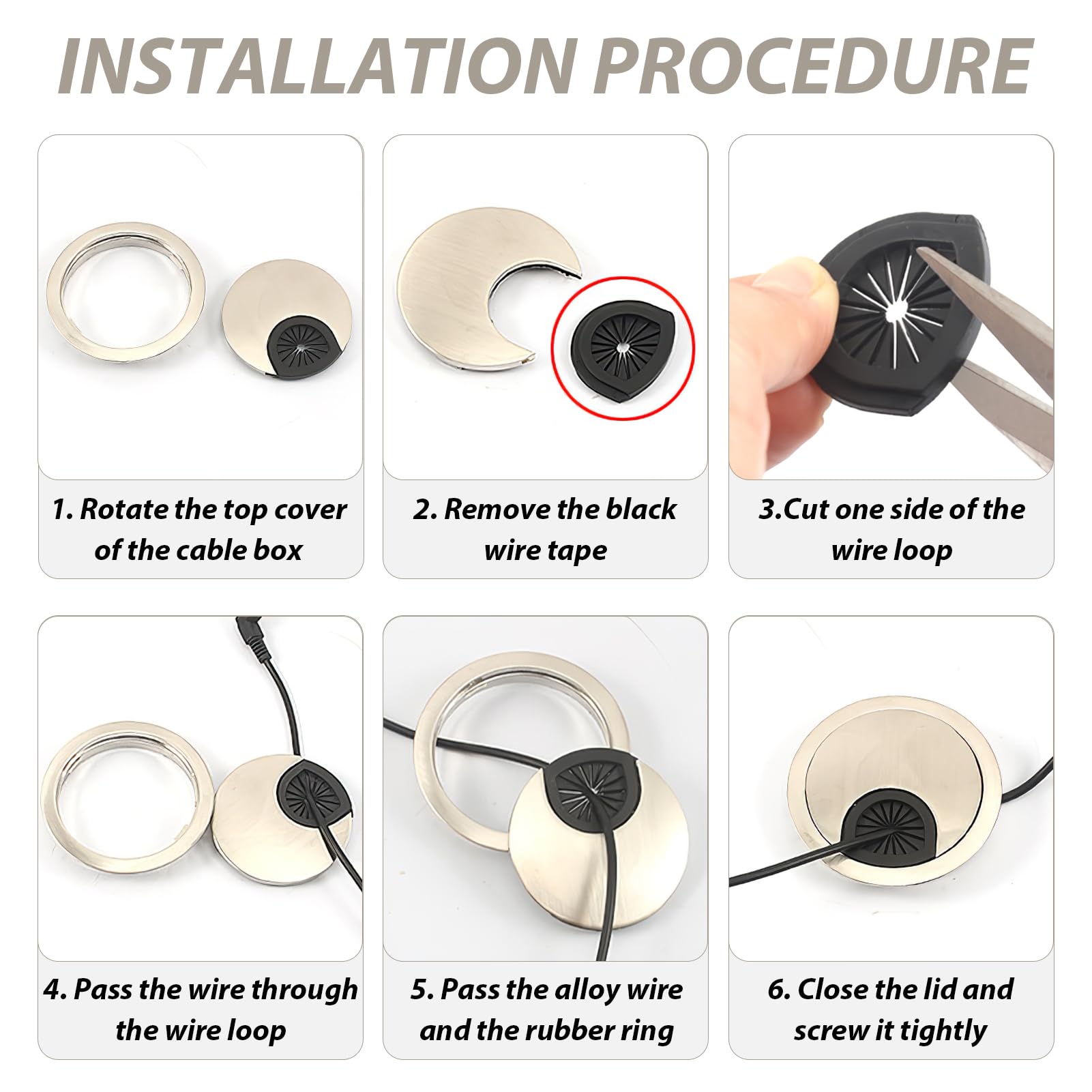 INSTALLATION PROCEDURE

1. Rotate the top cover of the cable box

2. Remove the black wire tape

3.Cut one side of the wire loop

4. Pass the wire through the wire loop

5. Pass the alloy wire and the rubber ring

6. Close the lid and screw it tightly