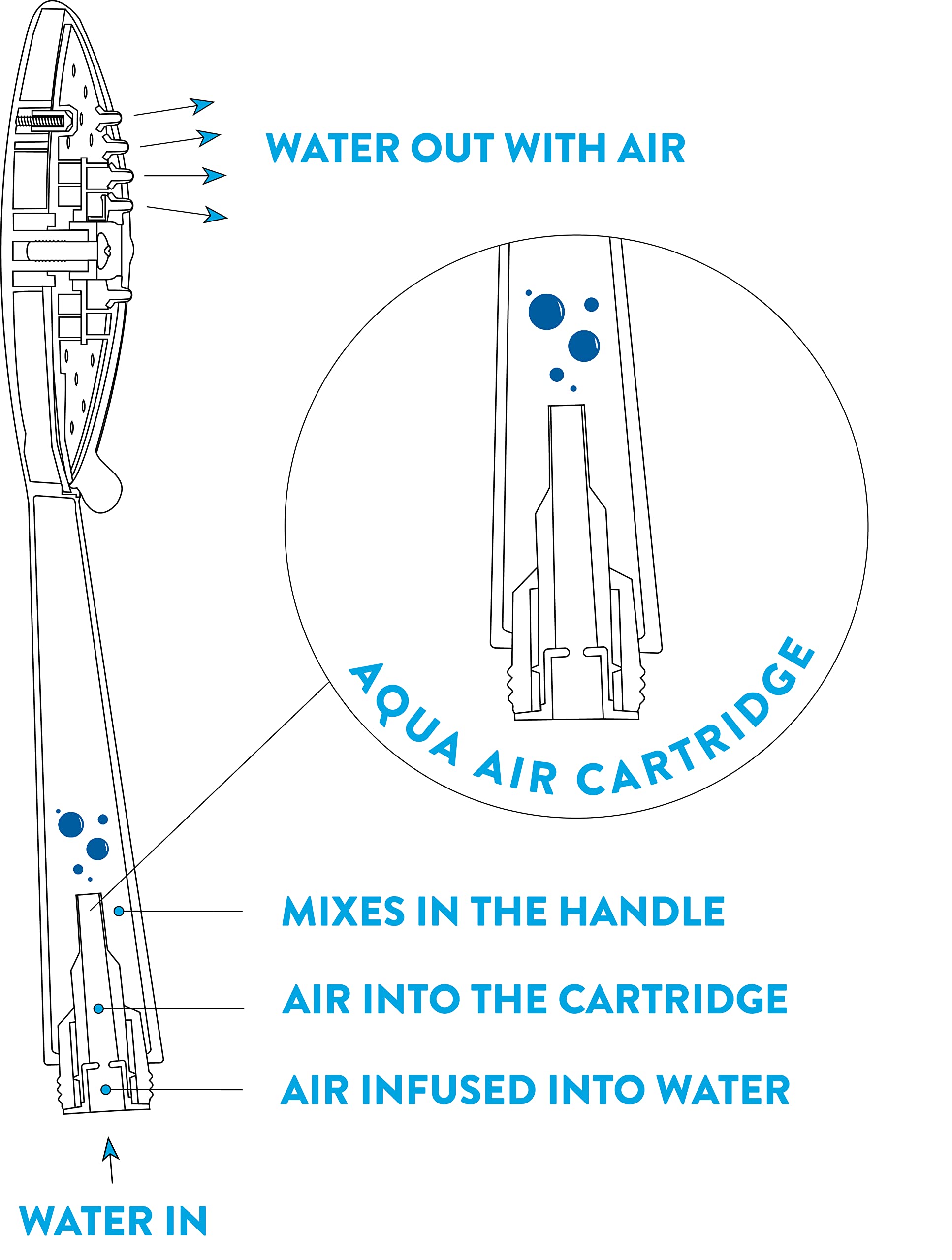 WATER OUT WITH AIR

AQUA AIR CARTRIDGE

MIXES IN THE HANDLE

AIR INTO THE CARTRIDGE

AIR INFUSED INTO WATER

WATER IN