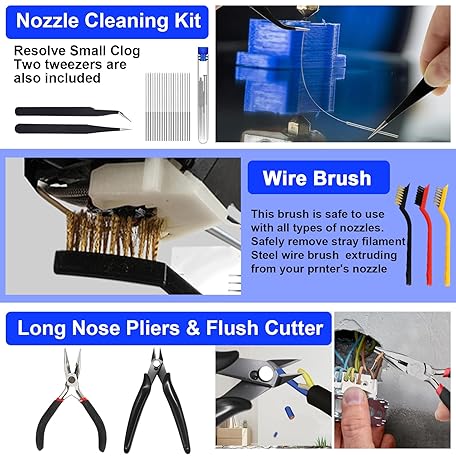 Nozzle Cleaning Kit

Resolve Small Clog
Two tweezers are also included

Wire Brush

This brush is safe to use with all types of nozzles. Safely remove stray filament Steel wire brush extruding from your prnter's nozzle

Long Nose Pliers & Flush Cutter