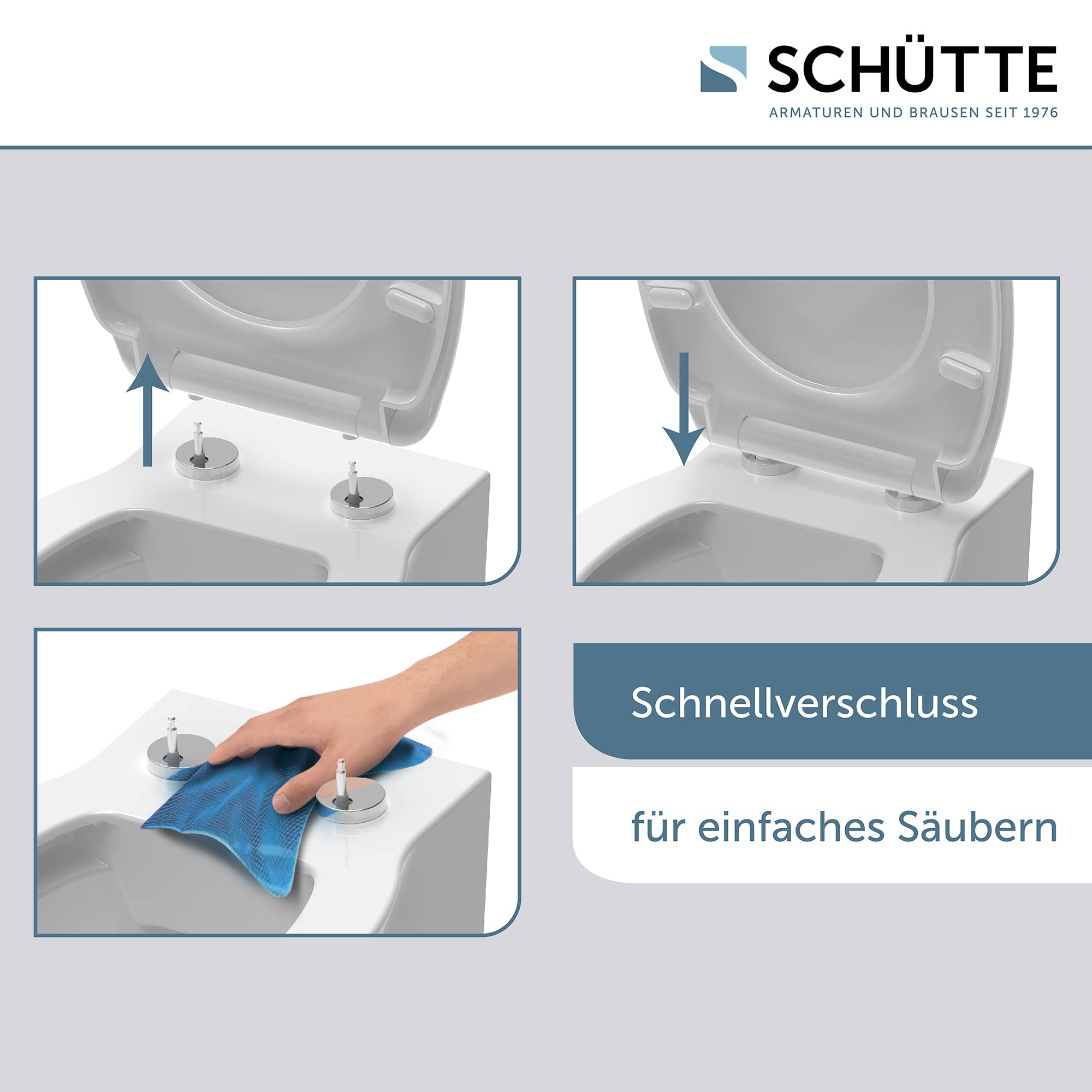 SCHÜTTE
ARMATUREN UND BRAUSEN SEIT 1976

Schnellverschluss

für einfaches Säubern