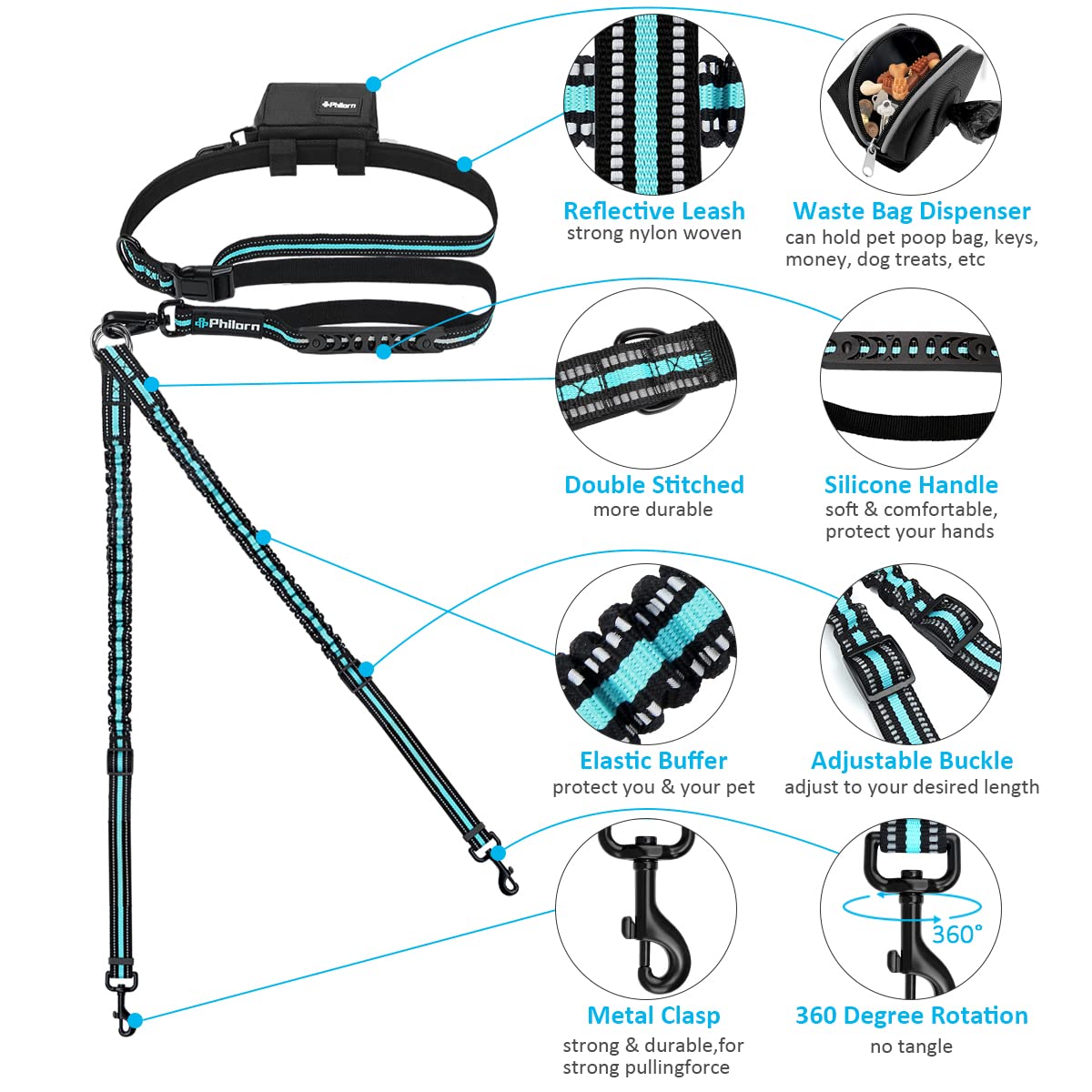 Philorn

Philorn

Reflective Leash
strong nylon woven

Waste Bag Dispenser
can hold pet poop bag, keys, money, dog treats, etc

Double Stitched
more durable

Silicone Handle
soft & comfortable, protect your hands

Elastic Buffer
protect you & your pet

Adjustable Buckle
adjust to your desired length

360°

Metal Clasp
strong & durable,for strong pullingforce

360 Degree Rotation
no tangle