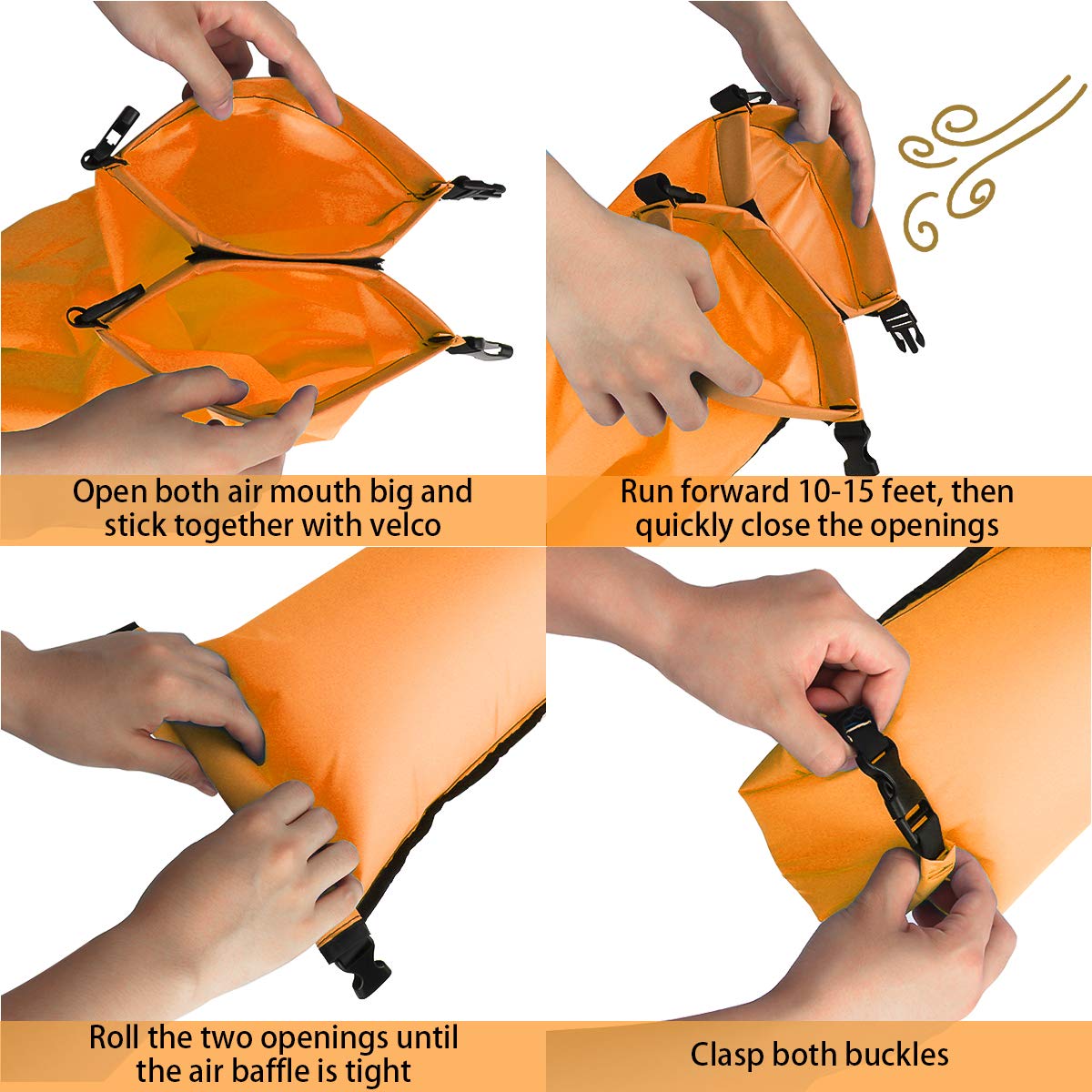 Open both air mouth big and stick together with velco

Run forward 10-15 feet, then quickly close the openings

Roll the two openings until the air baffle is tight

Clasp both buckles