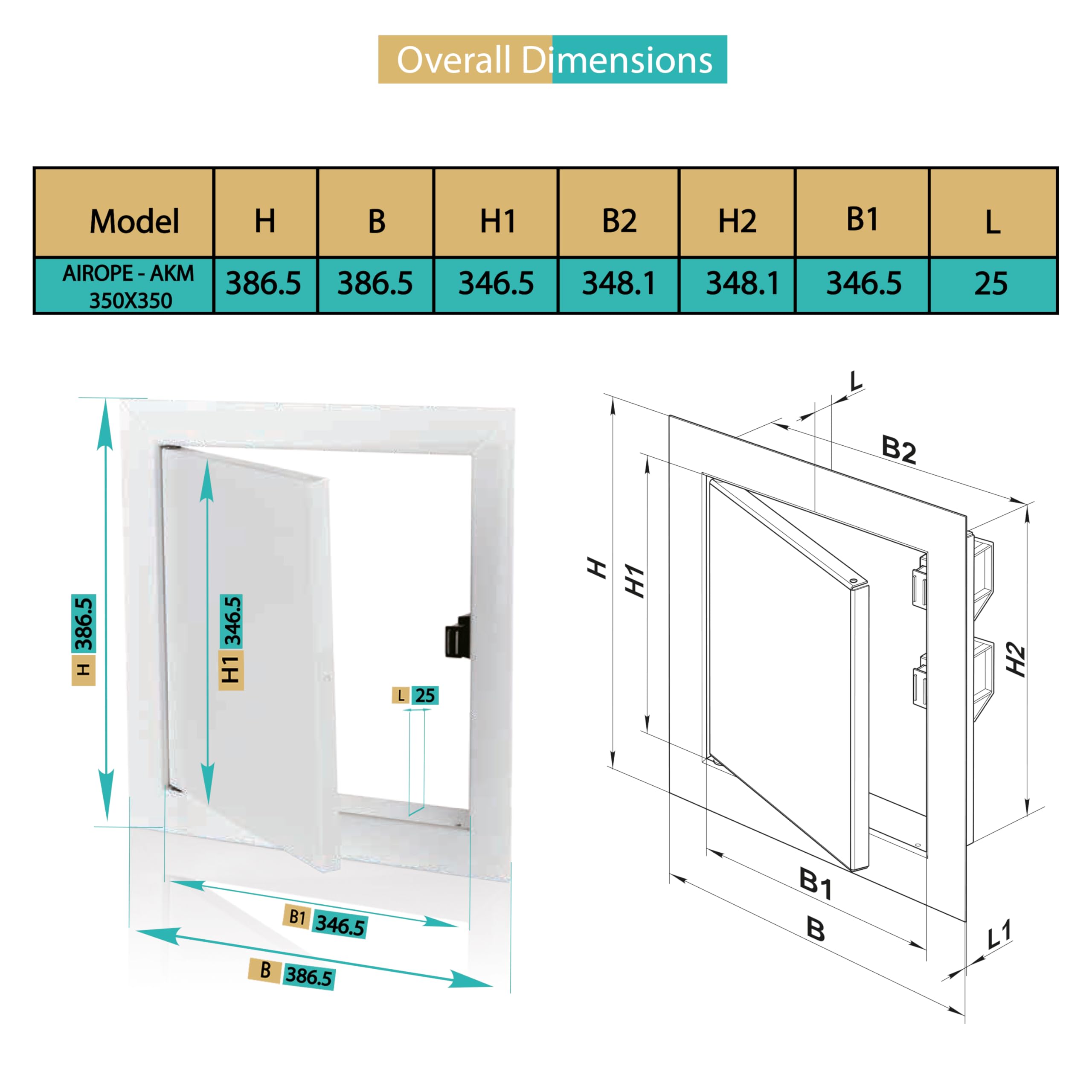 Overall Dimensions

| Model | H | B | H1 | B2 | H2 | B1 | L |
|---|---|---|---|---|---|---|---|
| AIROPE - AKM 350X350 | 386.5 | 386.5 | 346.5 | 348.1 | 348.1 | 346.5 | 25 |

H 386.5
H1 346.5
L 25
B1 346.5
B 386.5

L
B2
H
H1
H2
B1
B
L1