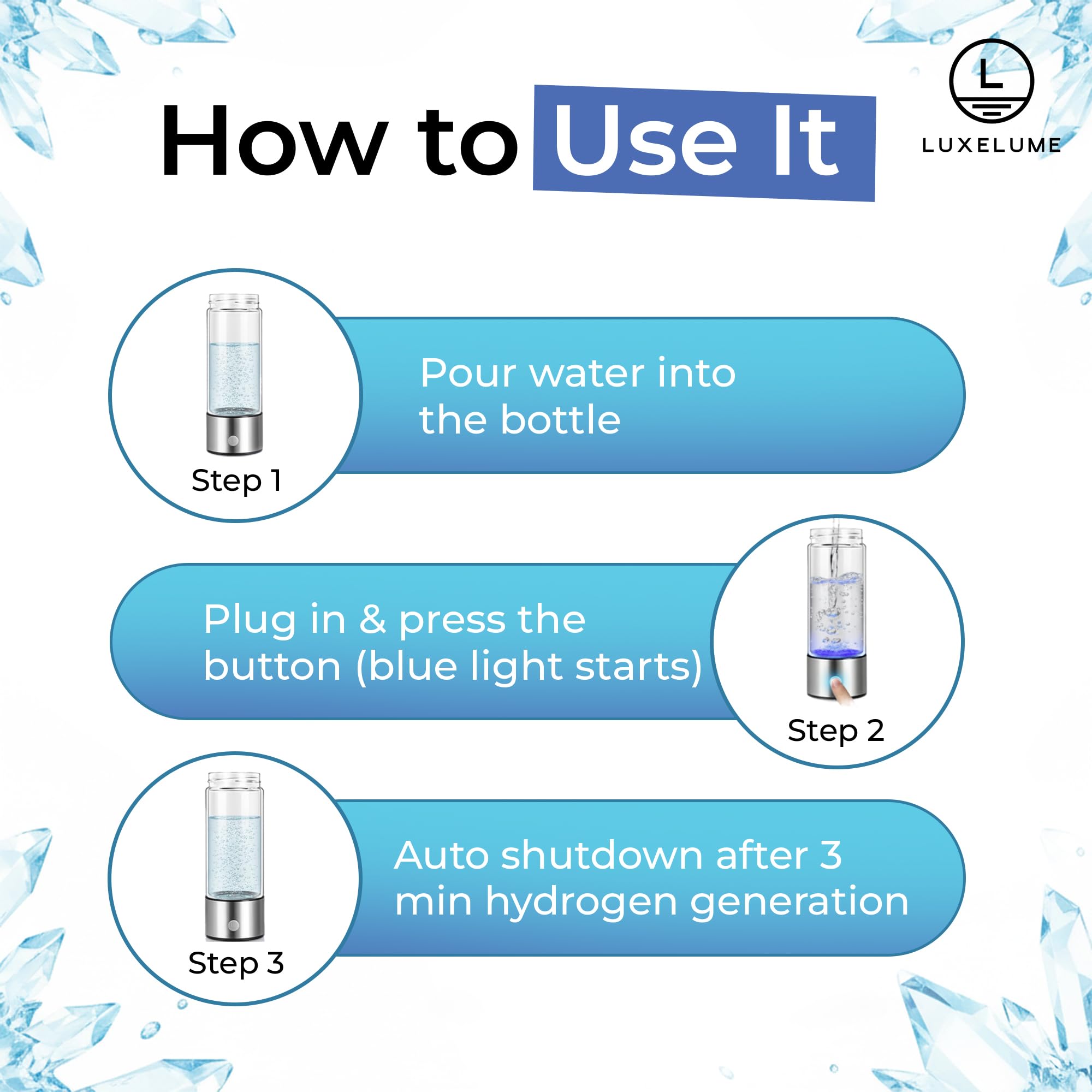 How to Use It

L
LUXELUME

Step 1

Pour water into the bottle

Plug in & press the button (blue light starts)

Step 2

Step 3

Auto shutdown after 3 min hydrogen generation