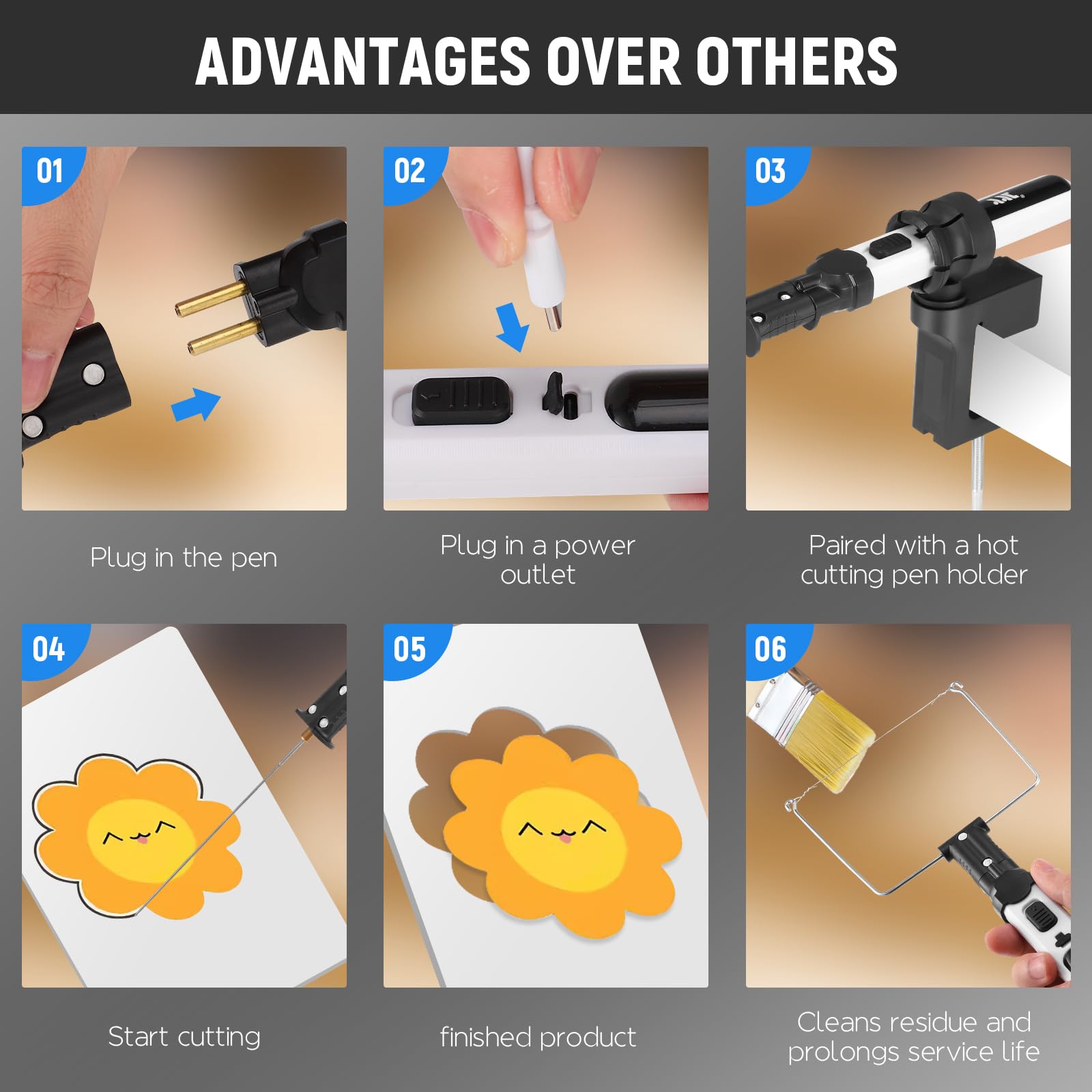 ADVANTAGES OVER OTHERS

01

Plug in the pen

02

Plug in a power outlet

03

Paired with a hot cutting pen holder

04

Start cutting

05

finished product

06

Cleans residue and prolongs service life