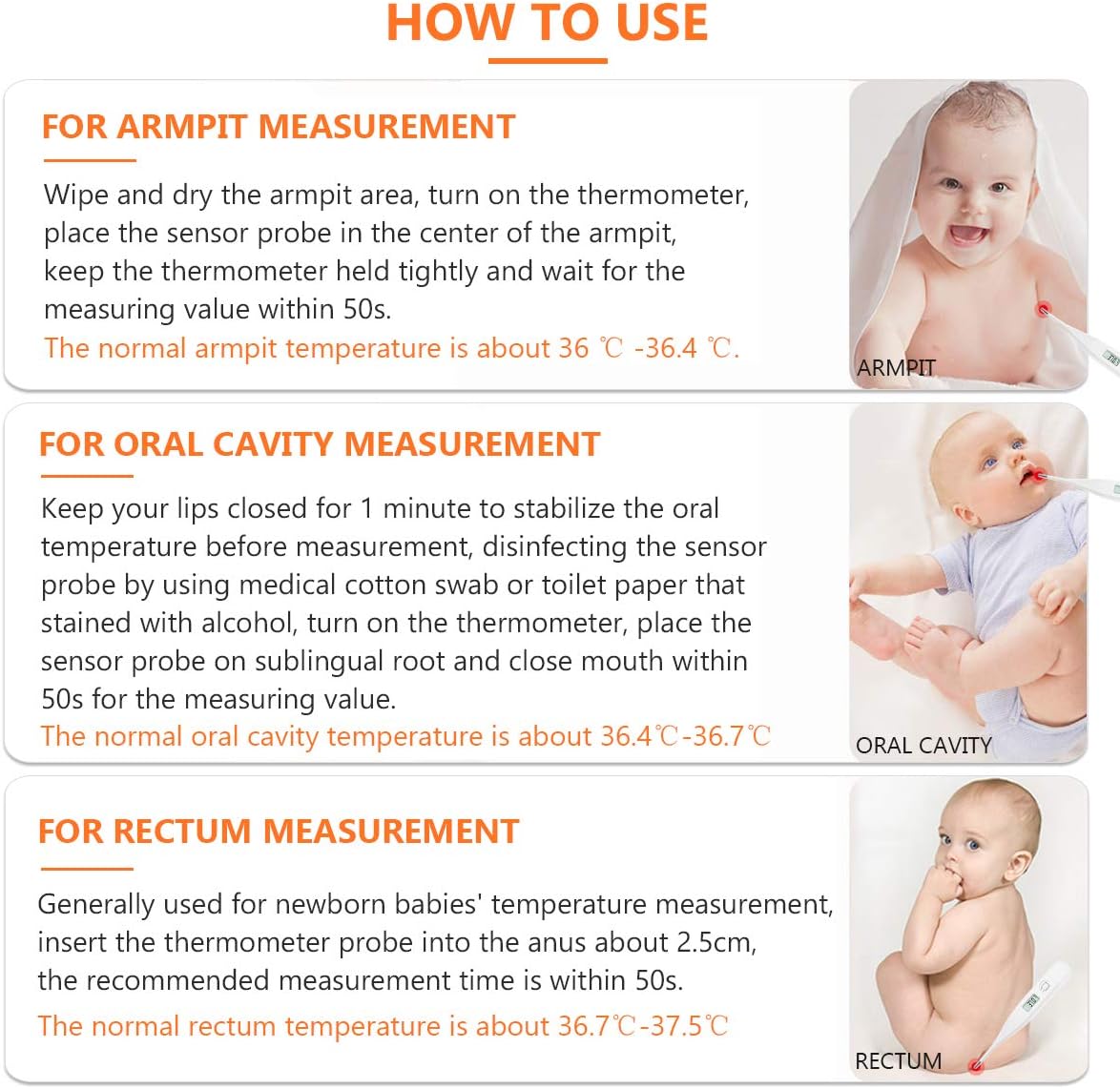 HOW TO USE

FOR ARMPIT MEASUREMENT

Wipe and dry the armpit area, turn on the thermometer, place the sensor probe in the center of the armpit, keep the thermometer held tightly and wait for the measuring value within 50s.
The normal armpit temperature is about 36 ℃ -36.4 ℃.

ARMPIT

FOR ORAL CAVITY MEASUREMENT

Keep your lips closed for 1 minute to stabilize the oral temperature before measurement, disinfecting the sensor probe by using medical cotton swab or toilet paper that stained with alcohol, turn on the thermometer, place the sensor probe on sublingual root and close mouth within 50s for the measuring value.
The normal oral cavity temperature is about 36.4℃-36.7℃

ORAL CAVITY

FOR RECTUM MEASUREMENT

Generally used for newborn babies' temperature measurement, insert the thermometer probe into the anus about 2.5cm, the recommended measurement time is within 50s.
The normal rectum temperature is about 36.7℃-37.5℃

RECTUM