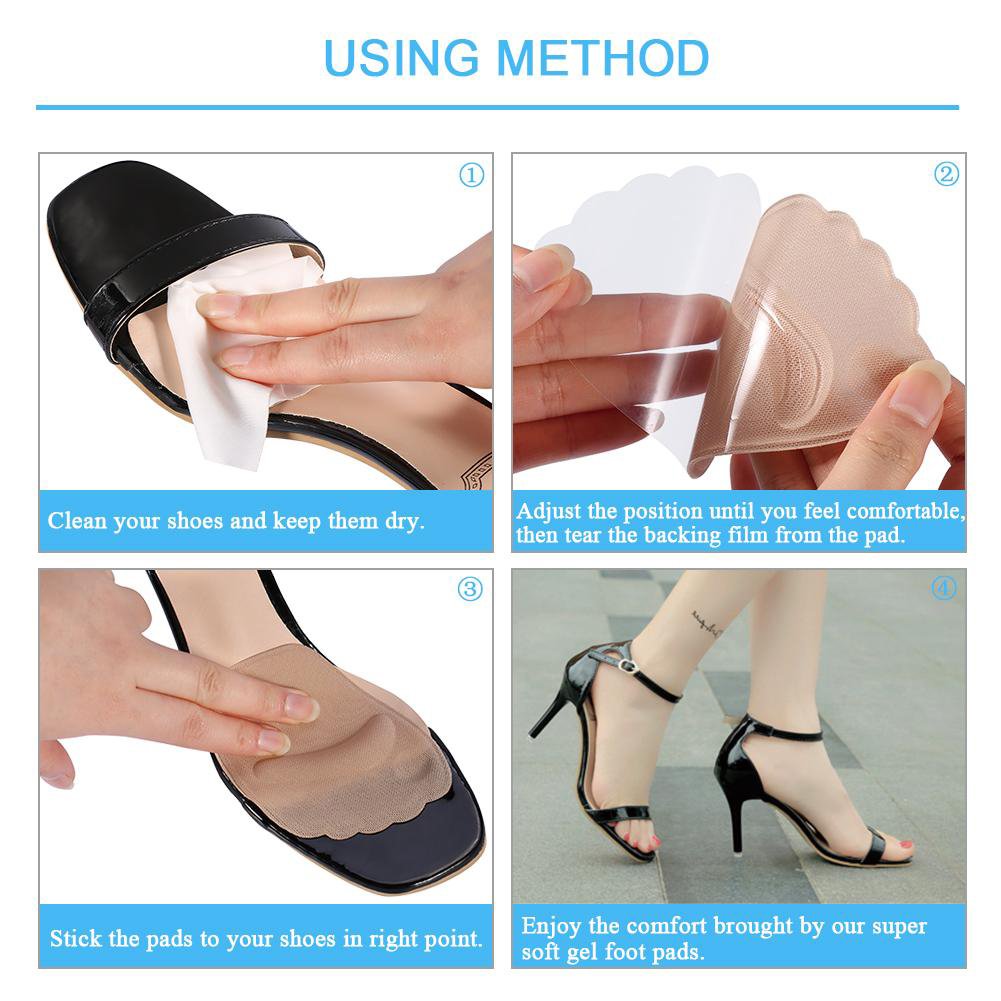 USING METHOD

①

Clean your shoes and keep them dry.

②

Adjust the position until you feel comfortable, then tear the backing film from the pad.

③

Stick the pads to your shoes in right point.

④

Enjoy the comfort brought by our super soft gel foot pads.