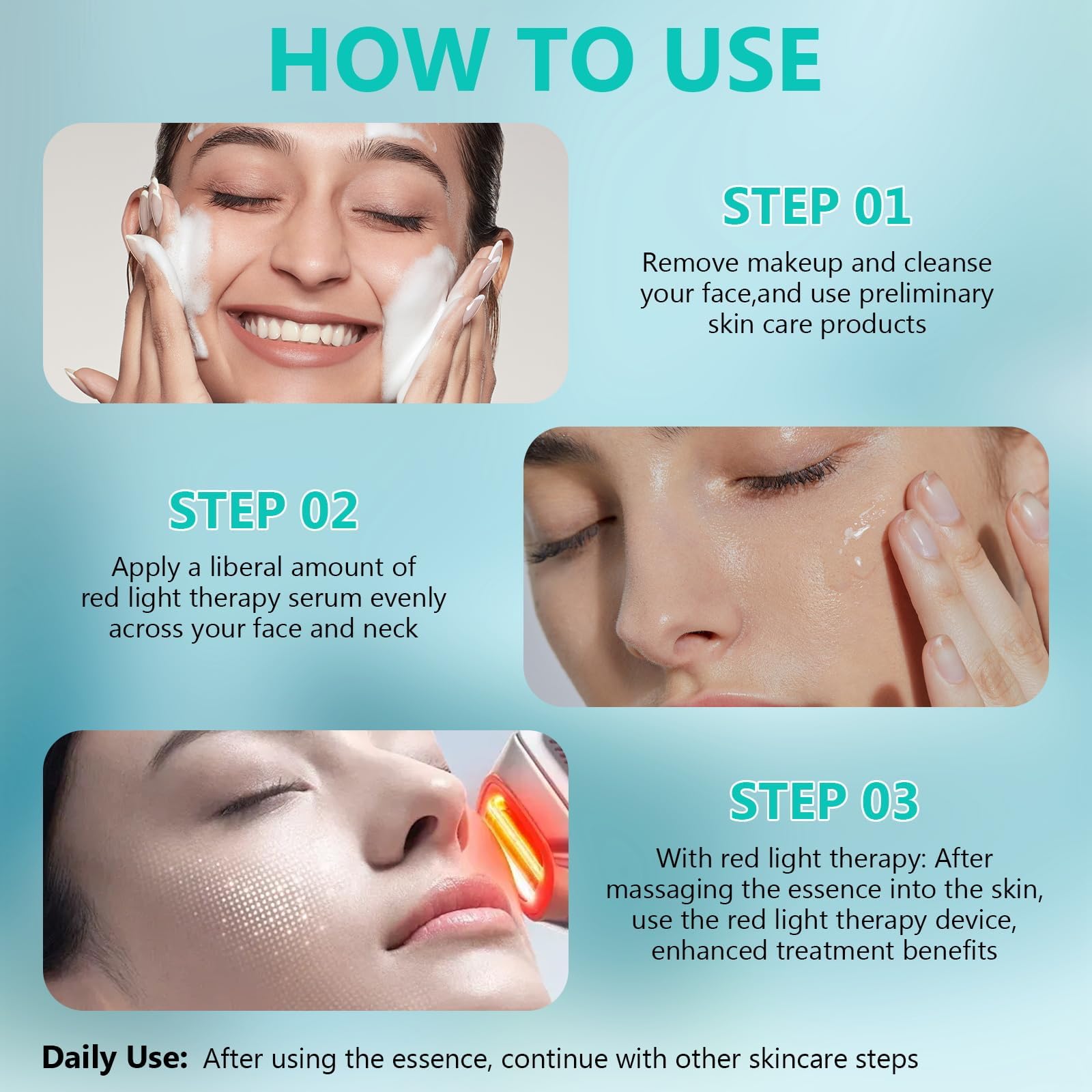 HOW TO USE

STEP 01

Remove makeup and cleanse your face,and use preliminary skin care products

STEP 02

Apply a liberal amount of red light therapy serum evenly across your face and neck

STEP 03

With red light therapy: After massaging the essence into the skin, use the red light therapy device, enhanced treatment benefits

Daily Use: After using the essence, continue with other skincare steps